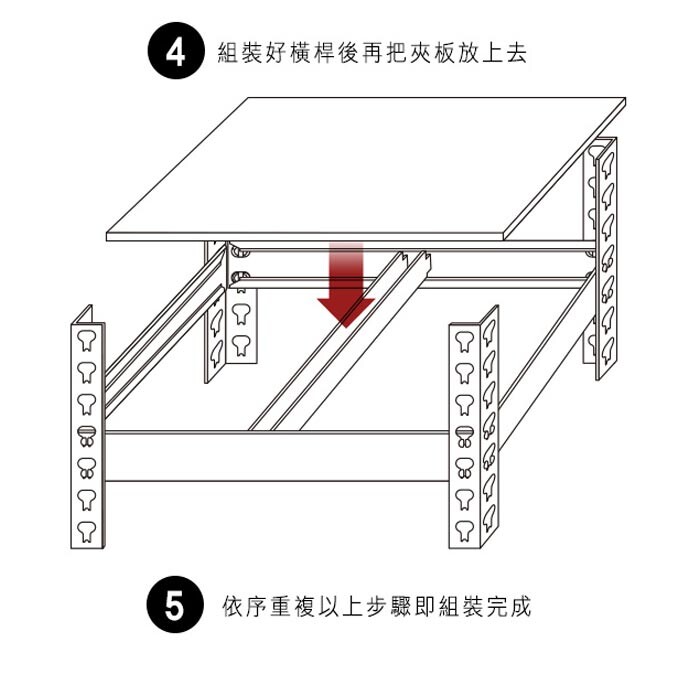 4 組裝好橫桿後再把夾板放上去

5 依序重複以上步驟即組裝完成