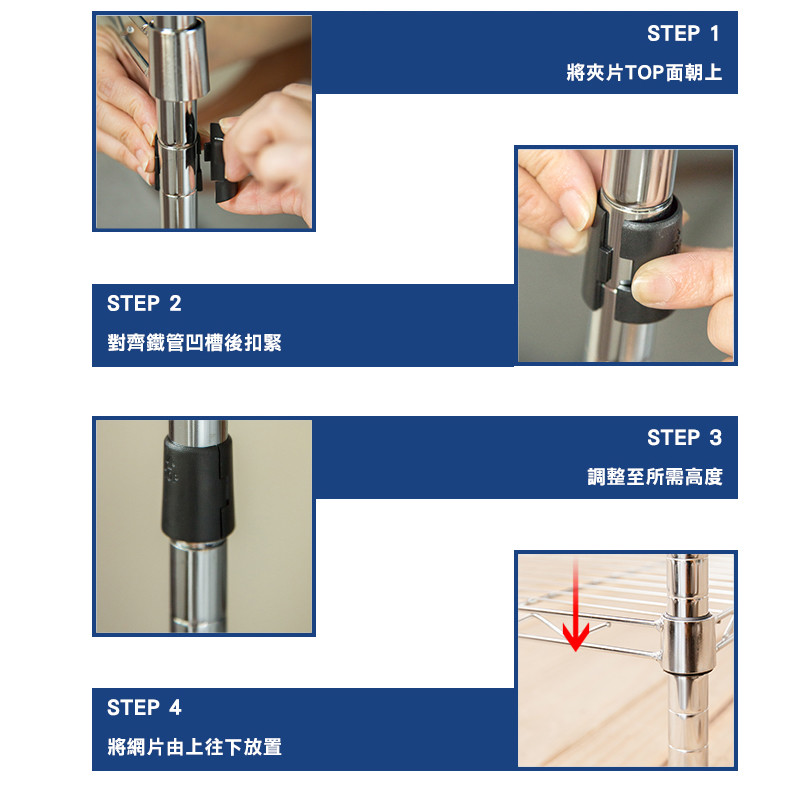 STEP 1
將夾片TOP面朝上

STEP 2
對齊鐵管凹槽後扣緊

STEP 3
調整至所需高度

STEP 4
將網片由上往下放置