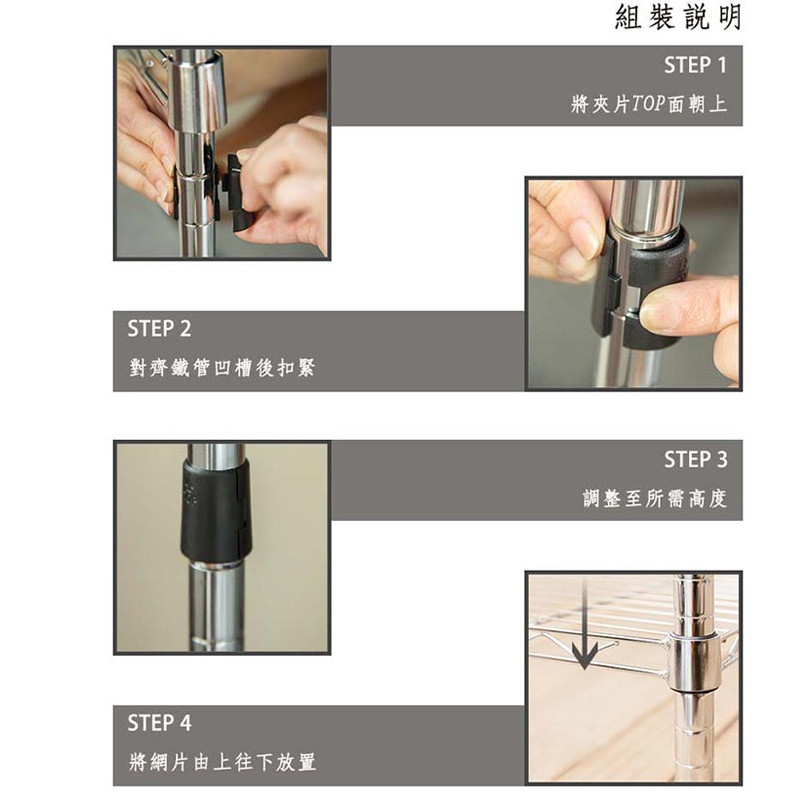 組裝說明

STEP 1
將夾片TOP面朝上

STEP 2
對齊鐵管凹槽後扣緊

STEP 3
調整至所需高度

STEP 4
將網片由上往下放置