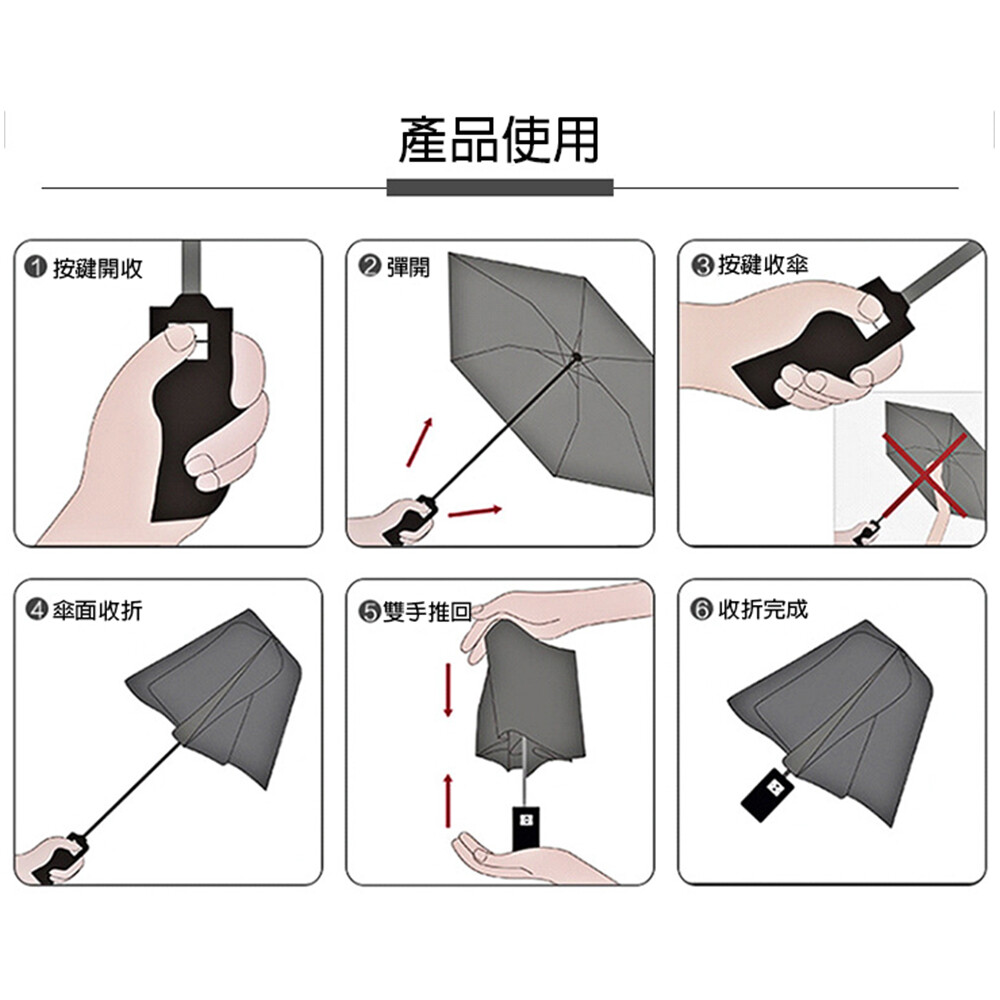 產品使用

❶ 按鍵開收

❷ 彈開

❸ 按鍵收傘

❹ 傘面收折

❺ 雙手推回

❻ 收折完成