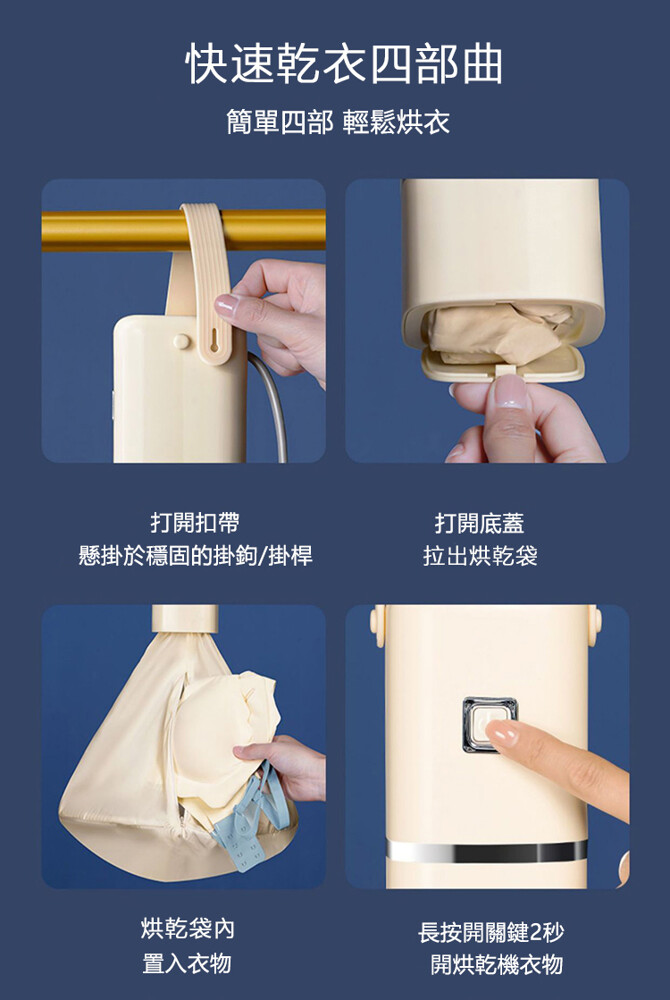 快速乾衣四部曲

簡單四部 輕鬆烘衣

打開扣帶
懸掛於穩固的掛鉤/掛桿

打開底蓋
拉出烘乾袋

烘乾袋內
置入衣物

長按開關鍵2秒
開烘乾機衣物