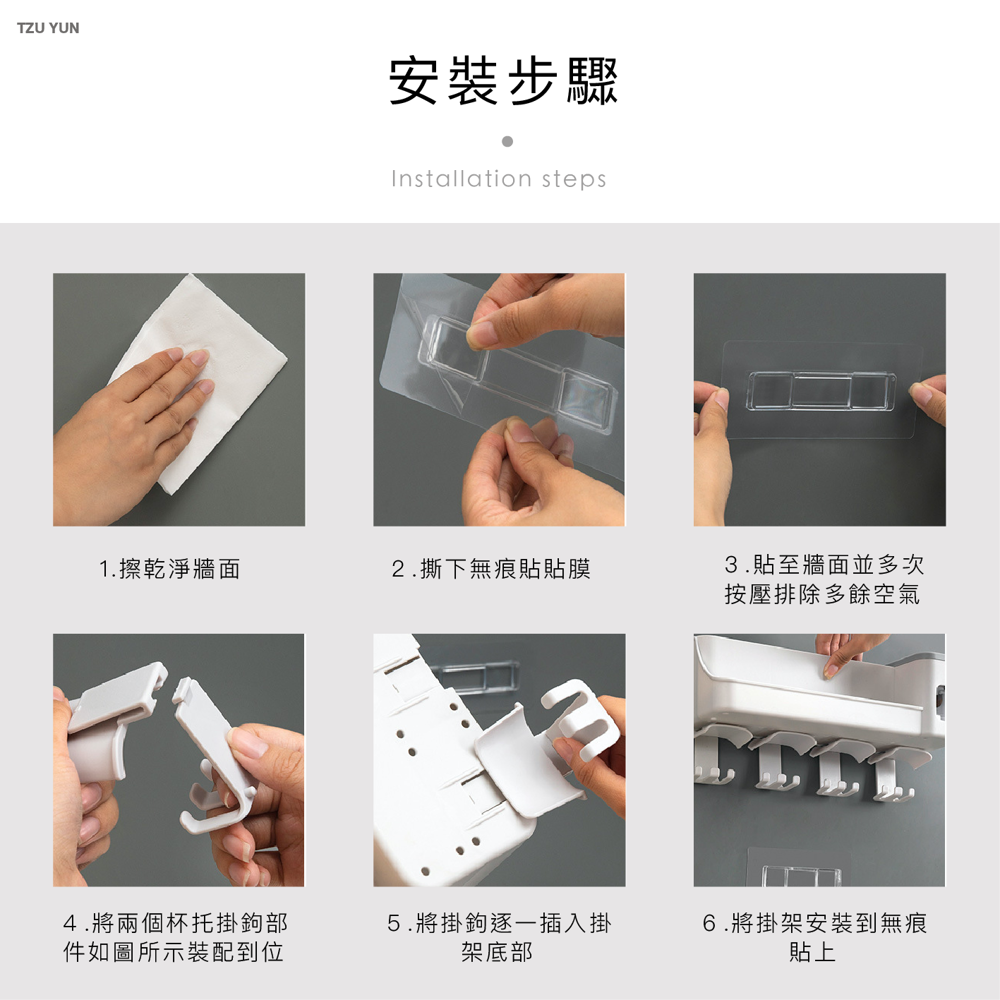 TZU YUN

安裝步驟

Installation steps

1.擦乾淨牆面

2.撕下無痕貼貼膜

3.貼至牆面並多次按壓排除多餘空氣

4.將兩個杯托掛鉤部件如圖所示裝配到位

5.將掛鉤逐一插入掛架底部

6.將掛架安裝到無痕貼上