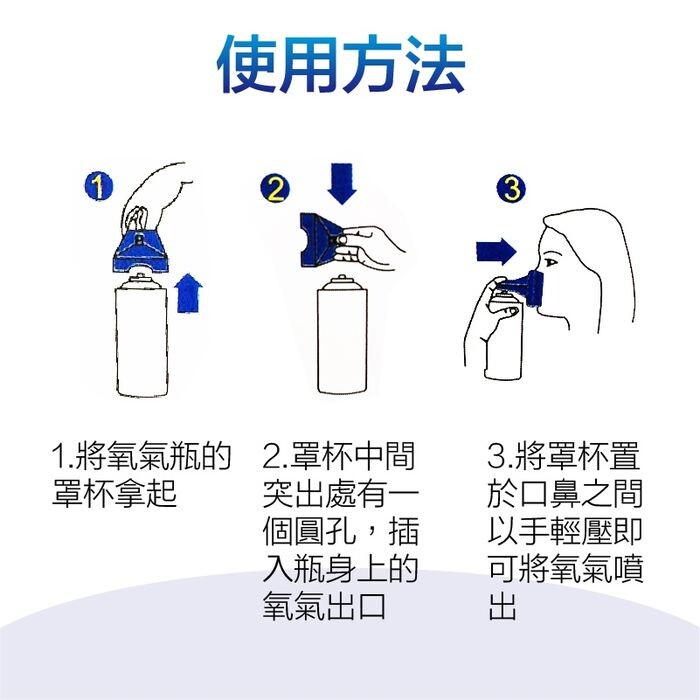 使用方法

1

2

3

1.將氧氣瓶的罩杯拿起

2.罩杯中間突出處有一個圓孔，插入瓶身上的氧氣出口

3.將罩杯置於口鼻之間以手輕壓即可將氧氣噴出