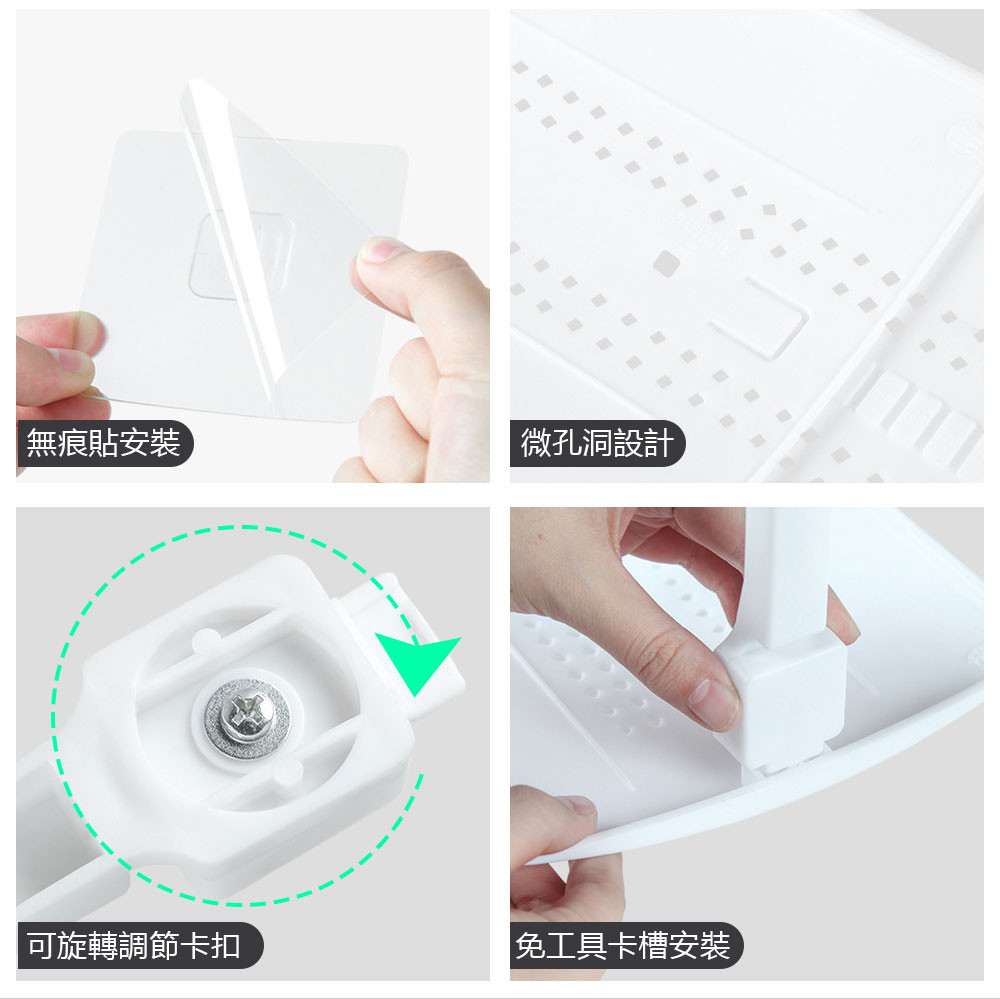 無痕貼安裝

微孔洞設計

可旋轉調節卡扣

免工具卡槽安裝