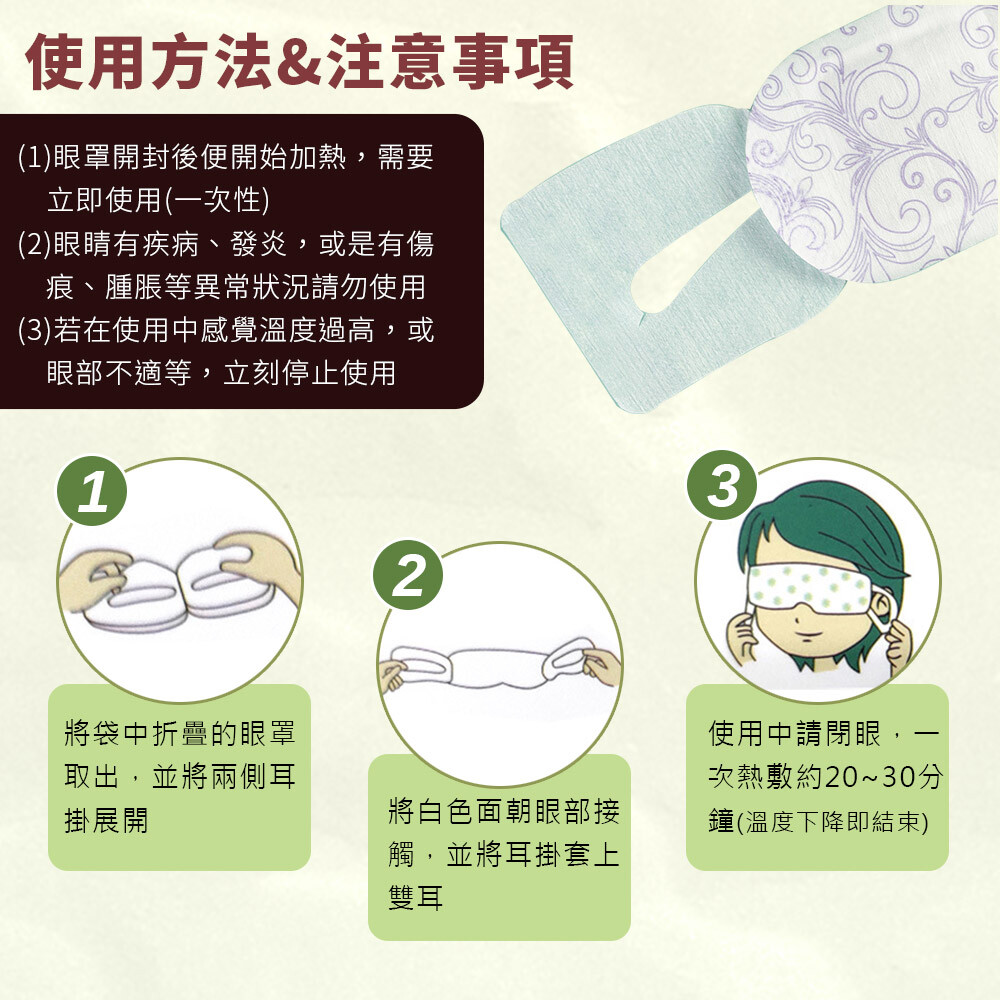 使用方法&注意事項

(1)眼罩開封後便開始加熱，需要立即使用(一次性)
(2)眼睛有疾病、發炎，或是有傷痕、腫脹等異常狀況請勿使用
(3)若在使用中感覺溫度過高，或眼部不適等，立刻停止使用

1

將袋中折疊的眼罩取出，並將兩側耳掛展開

2

將白色面朝眼部接觸，並將耳掛套上雙耳

3

使用中請閉眼，一次熱敷約20~30分鐘(溫度下降即結束)