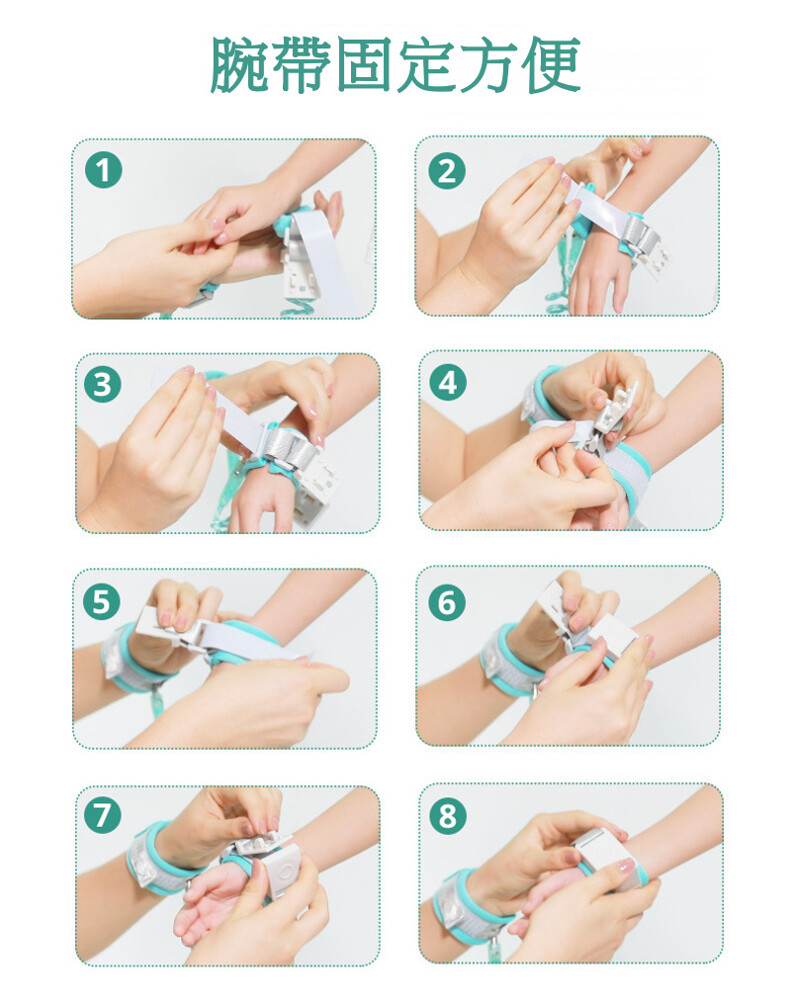 腕帶固定方便

1

2

3

4

5

6

7

8