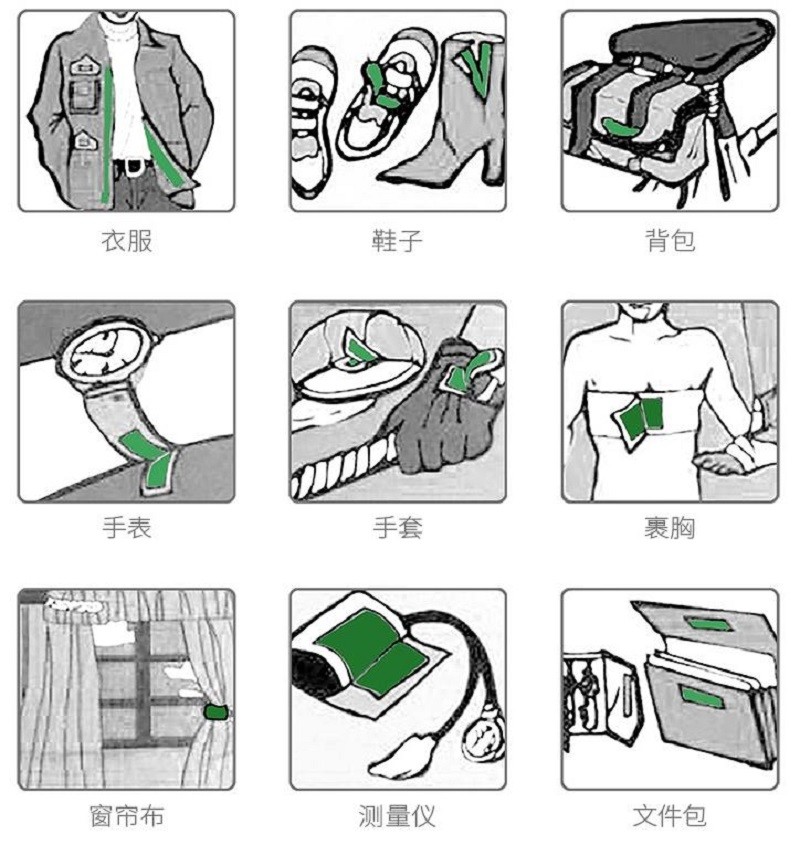 衣服

鞋子

背包

手表

手套

裹胸

窗帘布

测量仪

文件包