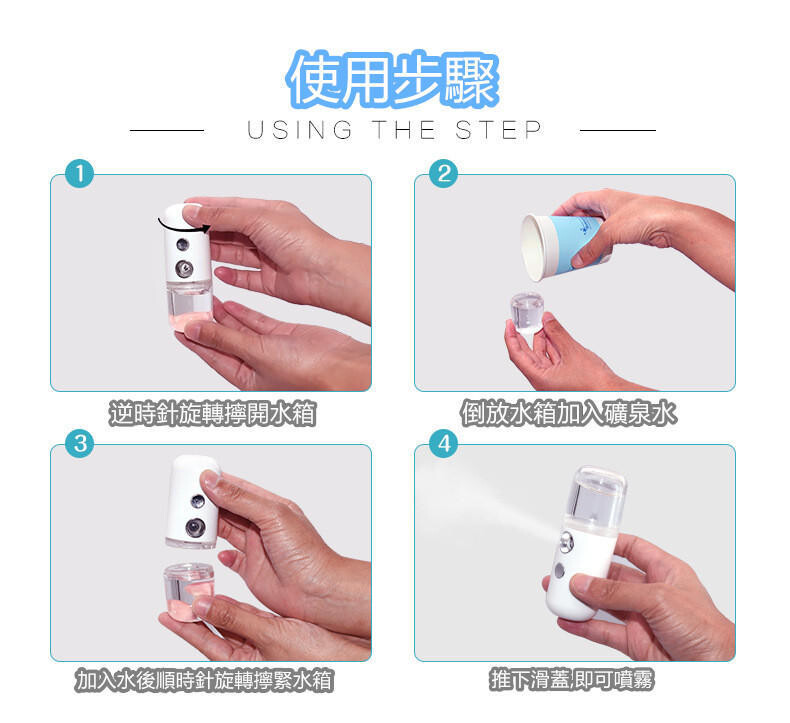 使用步驟

USING THE STEP

1

逆時針旋轉擰開水箱

2

倒放水箱加入礦泉水

3

加入水後順時針旋轉擰緊水箱

4

推下滑蓋,即可噴霧