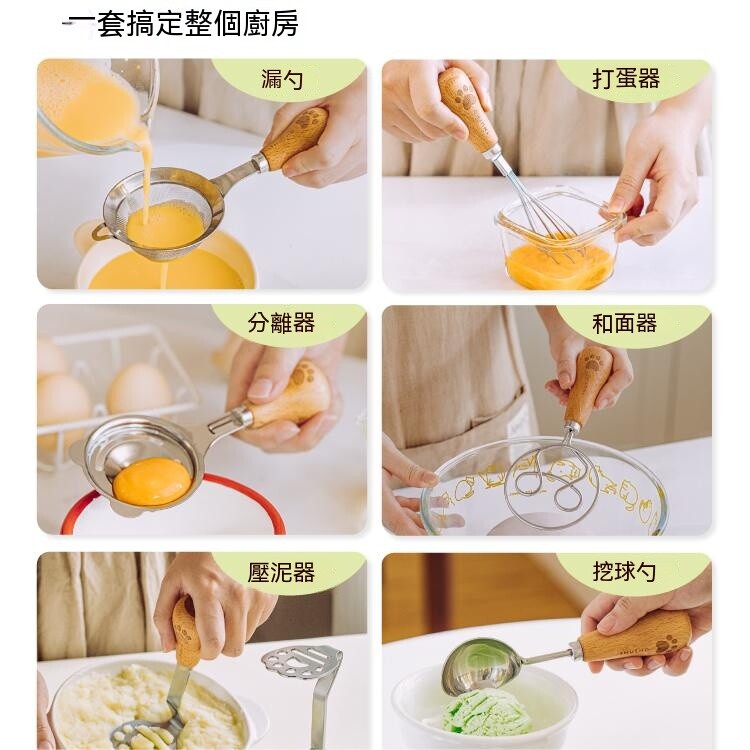 一套搞定整個廚房

漏勺

打蛋器

分離器

和面器

壓泥器

挖球勺