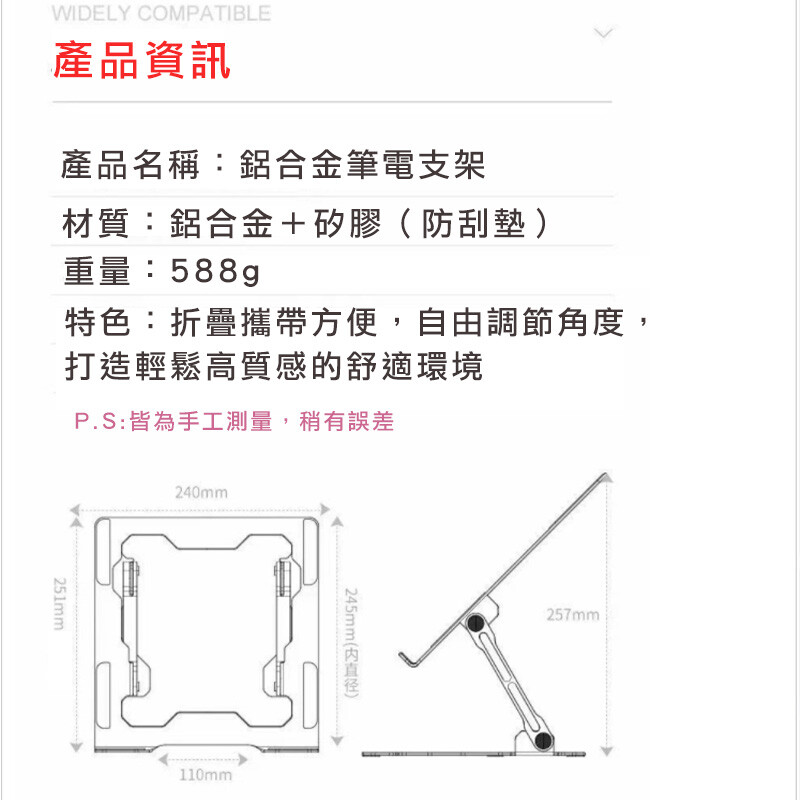 WIDELY COMPATIBLE

產品資訊

產品名稱：鋁合金筆電支架

材質：鋁合金＋矽膠（防刮墊）

重量：588g

特色：折疊攜帶方便，自由調節角度，打造輕鬆高質感的舒適環境

P.S:皆為手工測量，稍有誤差

240mm

251mm

245mm(内直径)

110mm

257mm