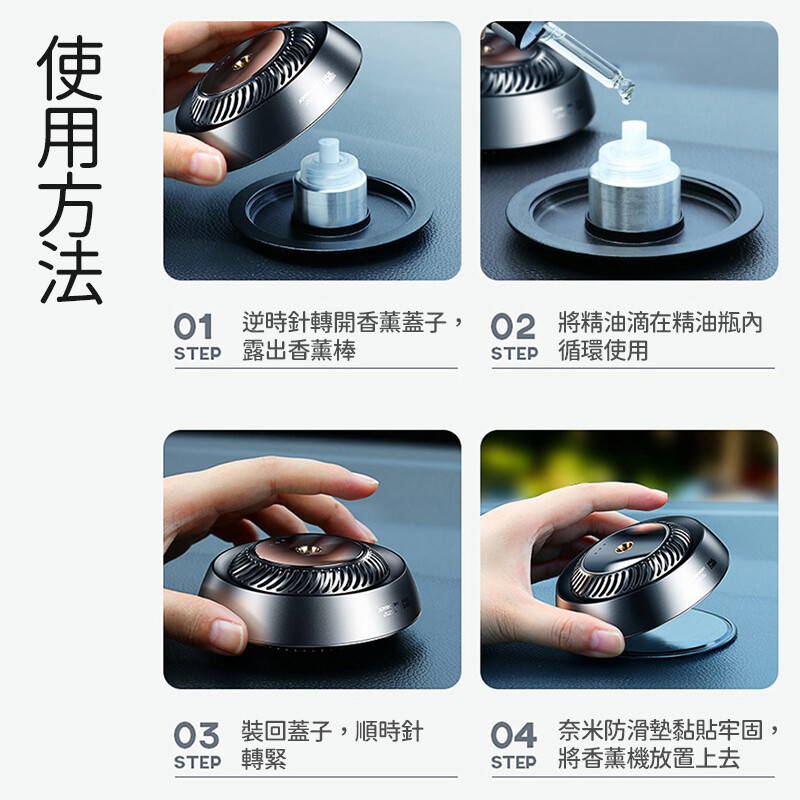 使用方法

01 STEP 逆時針轉開香薰蓋子，露出香薰棒

02 STEP 將精油滴在精油瓶內循環使用

03 STEP 裝回蓋子，順時針轉緊

04 STEP 奈米防滑墊黏貼牢固，將香薰機放置上去