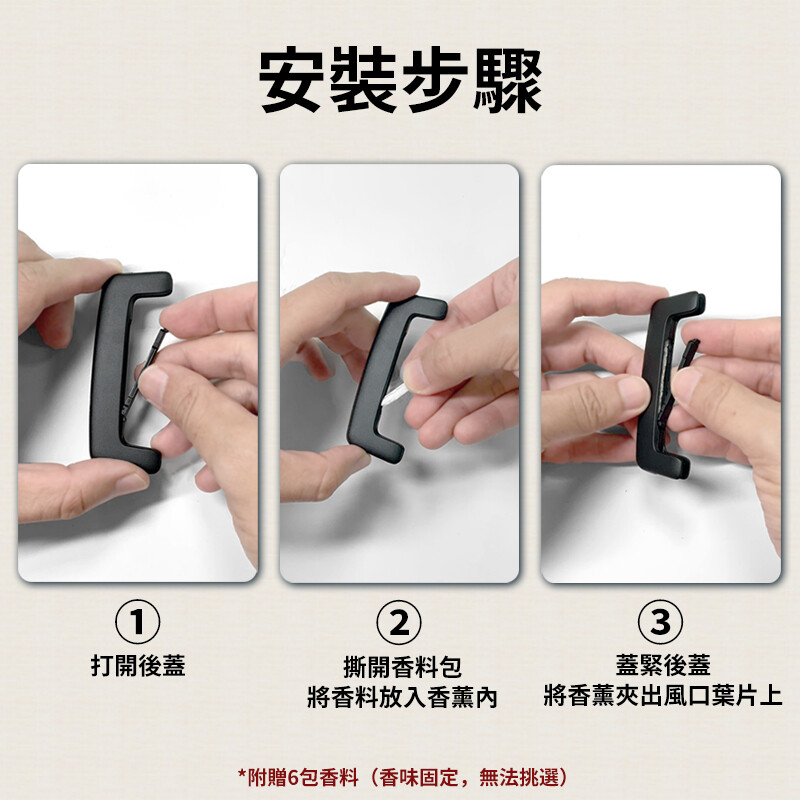 安裝步驟

①
打開後蓋

②
撕開香料包
將香料放入香薰內

③
蓋緊後蓋
將香薰夾出風口葉片上

*附贈6包香料（香味固定，無法挑選）