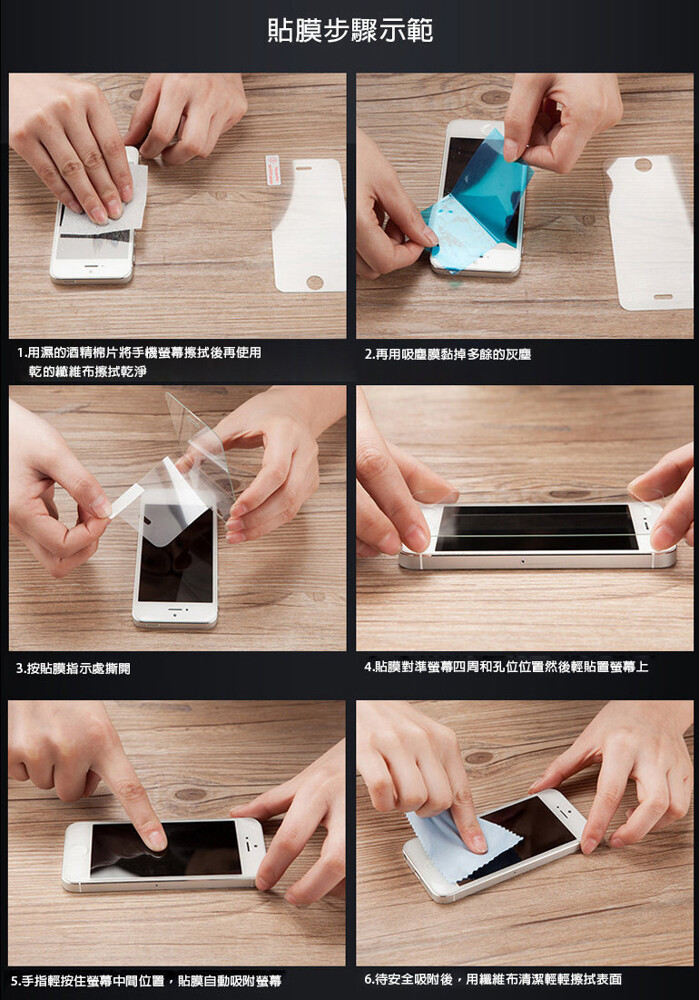 貼膜步驟示範

1.用濕的酒精棉片將手機螢幕擦拭後再使用乾的纖維布擦拭乾淨

2.再用吸塵膜黏掉多餘的灰塵

3.按貼膜指示處撕開

4.貼膜對準螢幕四周和孔位位置然後輕貼置螢幕上

5.手指輕按住螢幕中間位置，貼膜自動吸附螢幕

6.待安全吸附後，用纖維布清潔輕輕擦拭表面