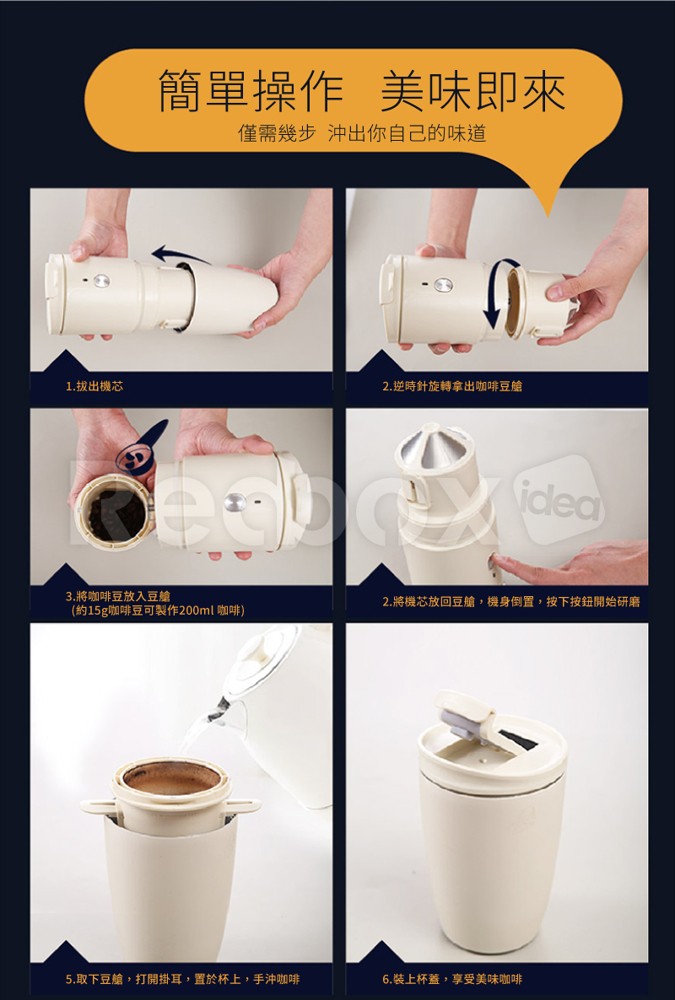 簡單操作　美味即來
僅需幾步　沖出你自己的味道

1.拔出機芯

2.逆時針旋轉拿出咖啡豆艙

Reqbox idea

3.將咖啡豆放入豆艙
（約15g咖啡豆可製作200ml 咖啡）

2.將機芯放回豆艙，機身倒置，按下按鈕開始研磨

5.取下豆艙，打開掛耳，置於杯上，手沖咖啡

6.裝上杯蓋，享受美味咖啡