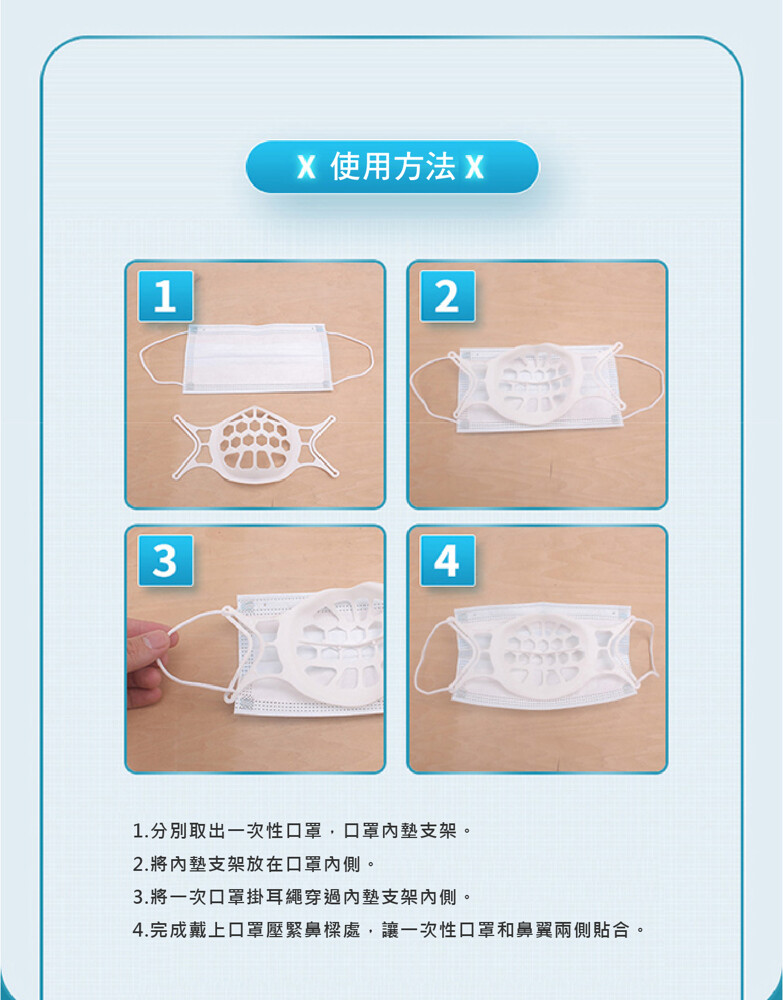 X 使用方法 X

1

2

3

4

1.分別取出一次性口罩，口罩內墊支架。
2.將內墊支架放在口罩內側。
3.將一次口罩掛耳繩穿過內墊支架內側。
4.完成戴上口罩壓緊鼻樑處，讓一次性口罩和鼻翼兩側貼合。