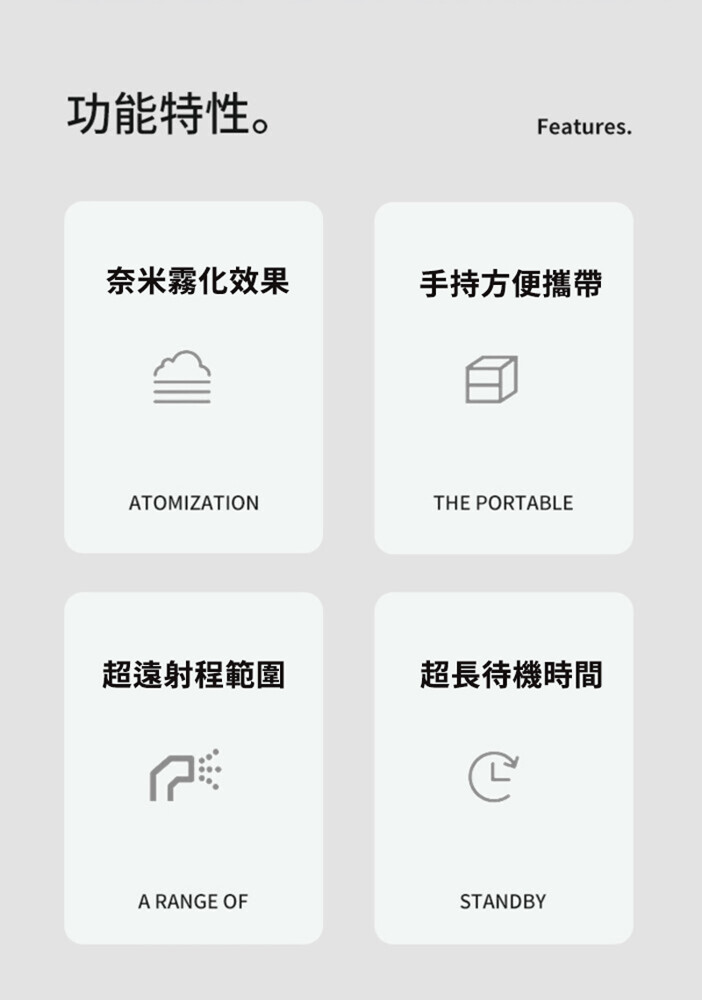 功能特性。

Features.

奈米霧化效果

ATOMIZATION

手持方便攜帶

THE PORTABLE

超遠射程範圍

A RANGE OF

超長待機時間

STANDBY