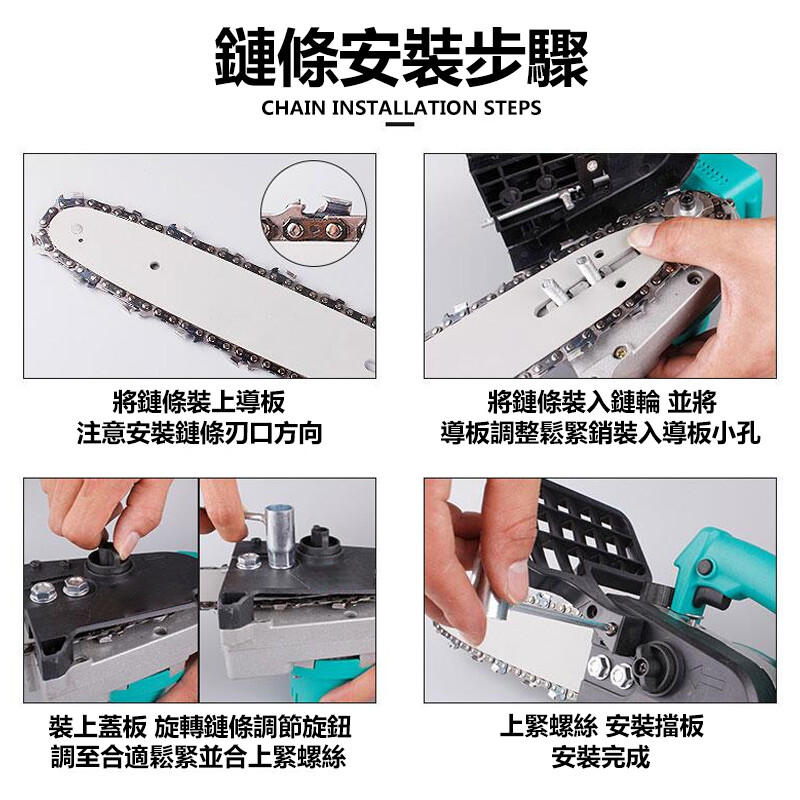 鏈條安裝步驟
CHAIN INSTALLATION STEPS

將鏈條裝上導板
注意安裝鏈條刃口方向

將鏈條裝入鏈輪 並將
導板調整鬆緊銷裝入導板小孔

裝上蓋板 旋轉鏈條調節旋鈕
調至合適鬆緊並合上緊螺絲

上緊螺絲 安裝擋板
安裝完成