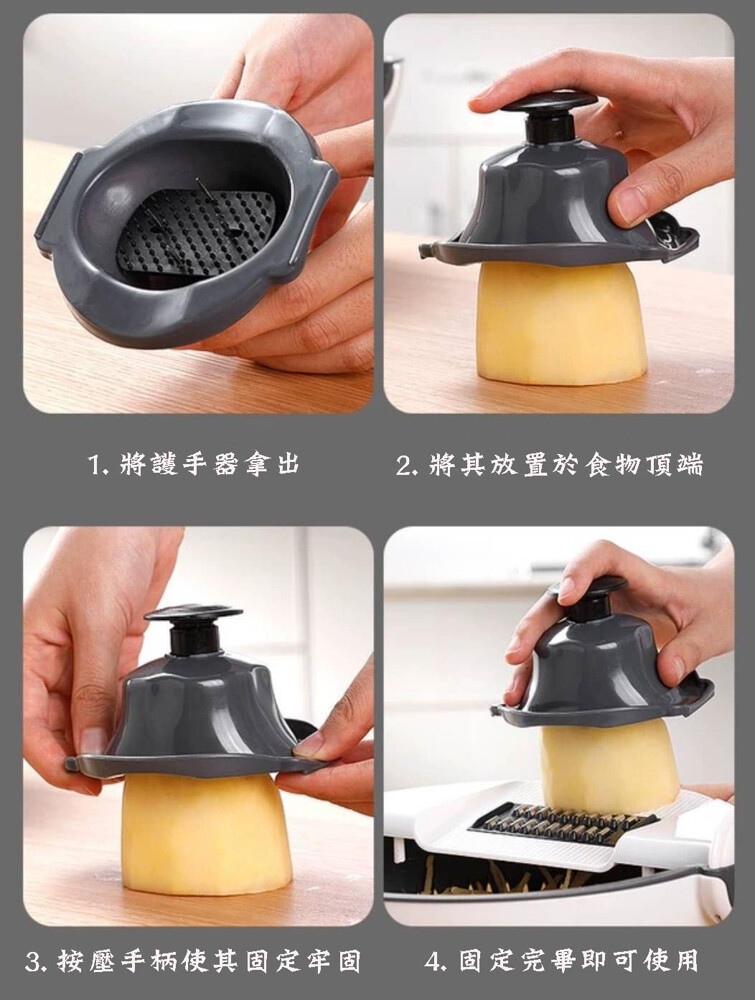 1. 將護手器拿出

2. 將其放置於食物頂端

3. 按壓手柄使其固定牢固

4. 固定完畢即可使用