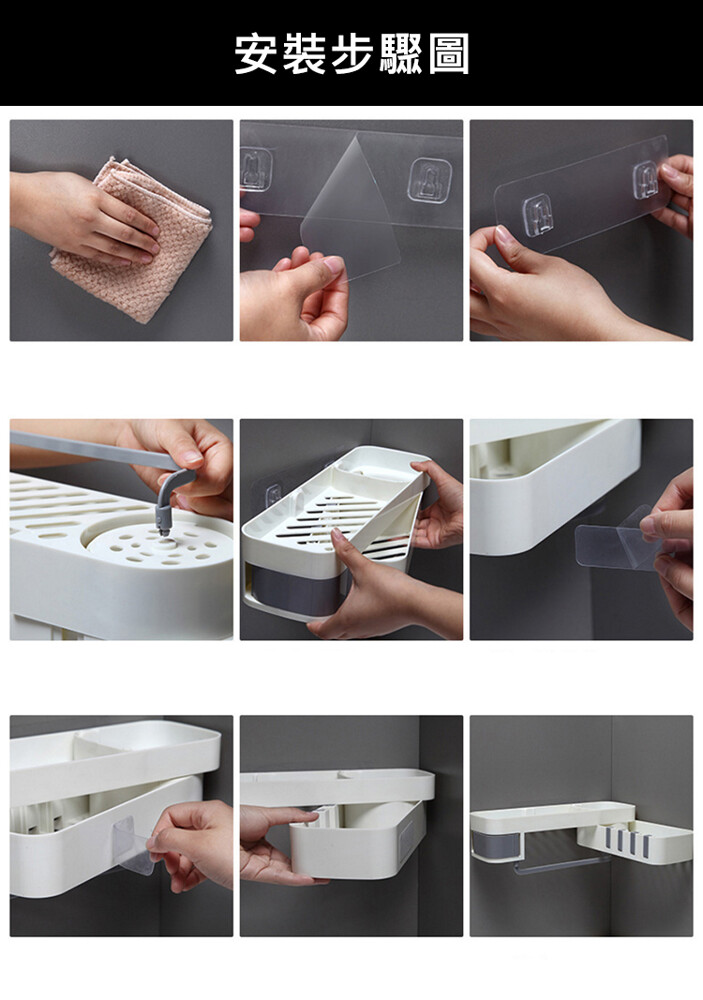 安裝步驟圖