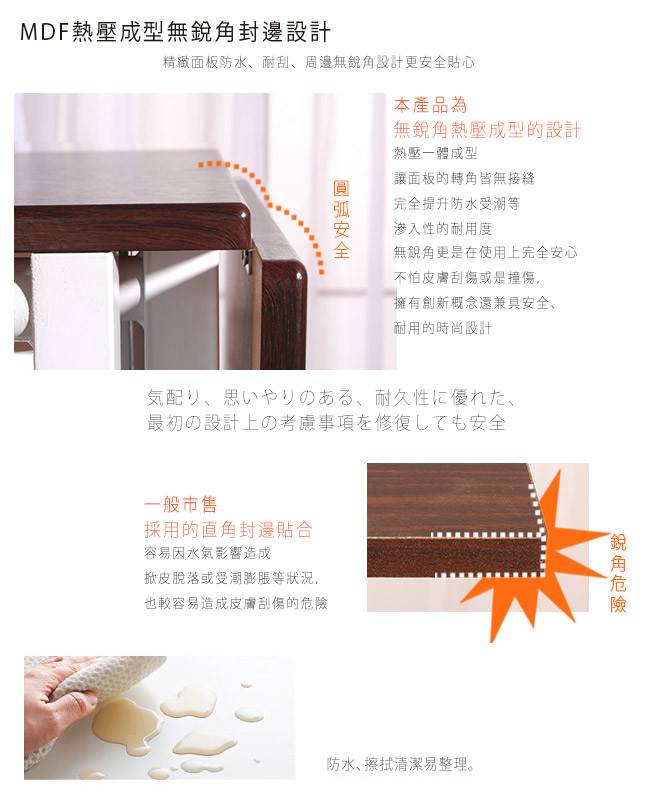 MDF熱壓成型無銳角封邊設計

精緻面板防水、耐刮、周邊無銳角設計更安全貼心

圓弧安全

本產品為
無銳角熱壓成型的設計
熱壓一體成型
讓面板的轉角皆無接縫
完全提升防水受潮等
滲入性的耐用度
無銳角更是在使用上完全安心
不怕皮膚刮傷或是撞傷,
擁有創新概念還兼具安全、
耐用的時尚設計

気配り、思いやりのある、耐久性に優れた、
最初の設計上の考慮事項を修復しても安全

一般市售
採用的直角封邊貼合
容易因水氣影響造成
掀皮脫落或受潮膨脹等狀況,
也較容易造成皮膚刮傷的危險

銳角危險

防水、擦拭清潔易整理。