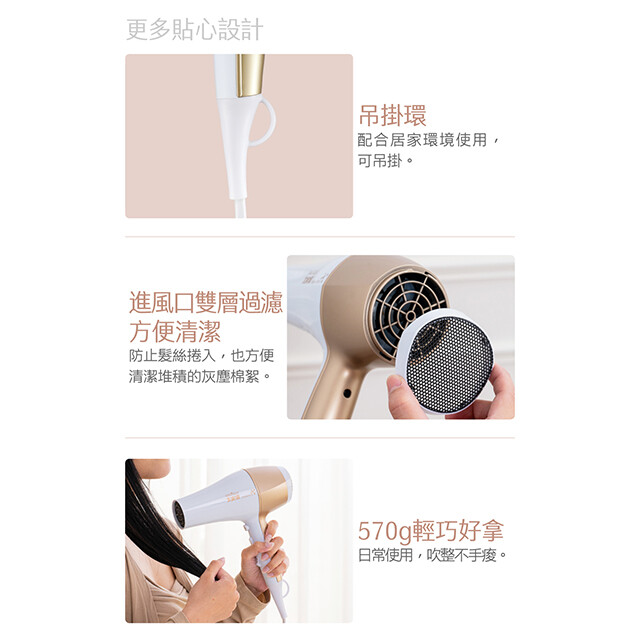 更多貼心設計

吊掛環
配合居家環境使用，可吊掛。

進風口雙層過濾
方便清潔
防止髮絲捲入，也方便清潔堆積的灰塵棉絮。

570g輕巧好拿
日常使用，吹整不手痠。