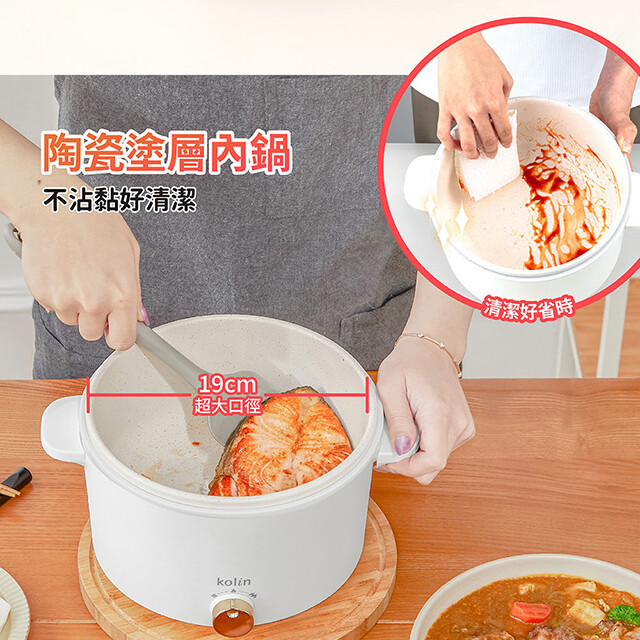 陶瓷塗層內鍋
不沾黏好清潔

清潔好省時

19cm
超大口徑

kolin