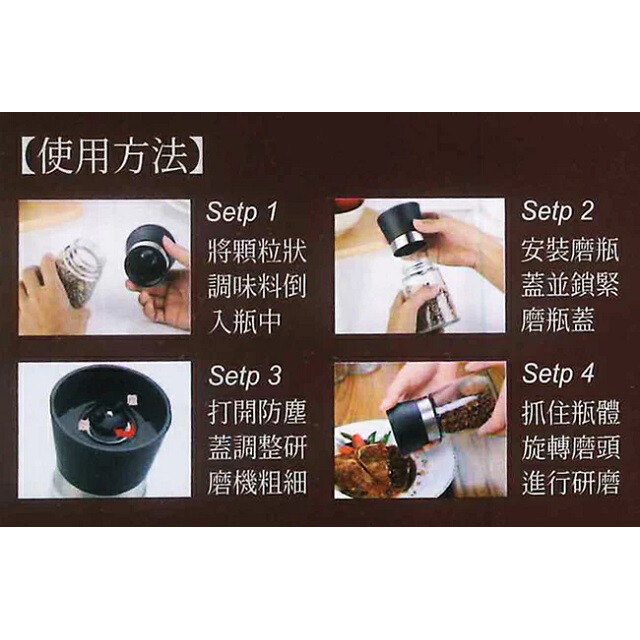 【使用方法】

Setp 1
將顆粒狀調味料倒入瓶中

Setp 2
安裝磨瓶蓋並鎖緊磨瓶蓋

Setp 3
打開防塵蓋調整研磨機粗細

Setp 4
抓住瓶體旋轉磨頭進行研磨