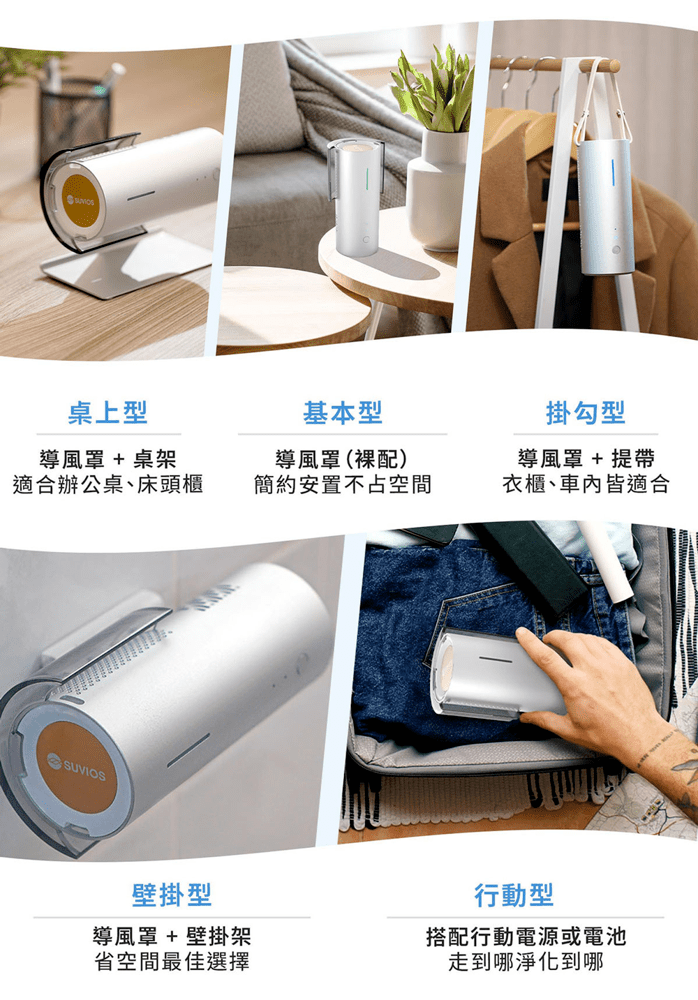 SUVIOS

桌上型
導風罩 + 桌架
適合辦公桌、床頭櫃

基本型
導風罩(裸配)
簡約安置不占空間

掛勾型
導風罩 + 提帶
衣櫃、車內皆適合

SUVIOS

壁掛型
導風罩 + 壁掛架
省空間最佳選擇

行動型
搭配行動電源或電池
走到哪淨化到哪