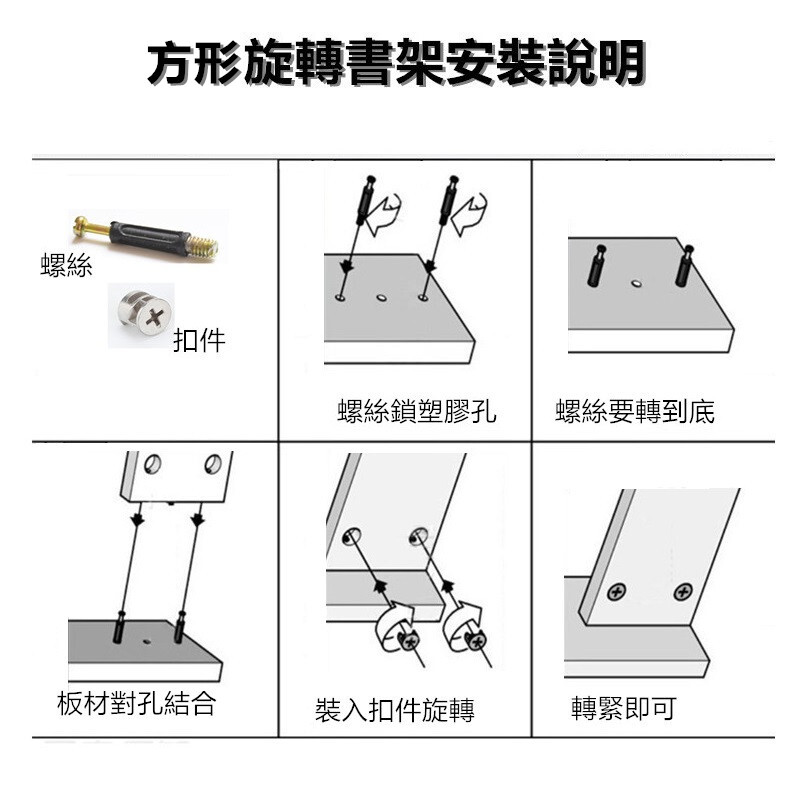 方形旋轉書架安裝說明

螺絲

扣件

螺絲鎖塑膠孔

螺絲要轉到底

板材對孔結合

裝入扣件旋轉

轉緊即可