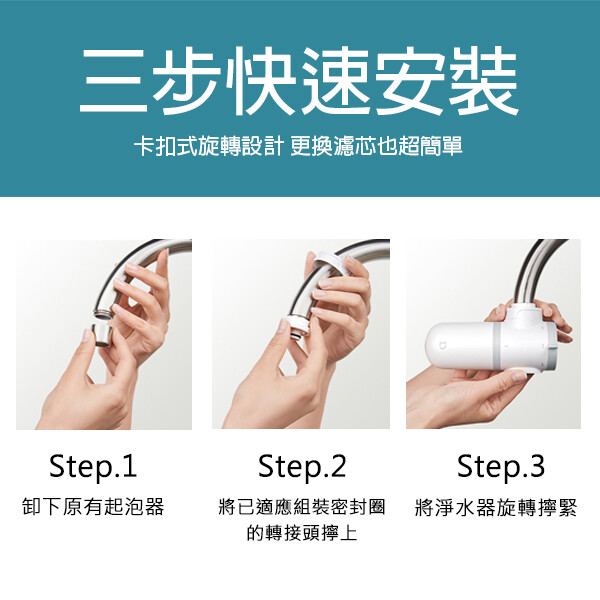 三步快速安裝

卡扣式旋轉設計 更換濾芯也超簡單

Step.1
卸下原有起泡器

Step.2
將已適應組裝密封圈的轉接頭擰上

Step.3
將淨水器旋轉擰緊