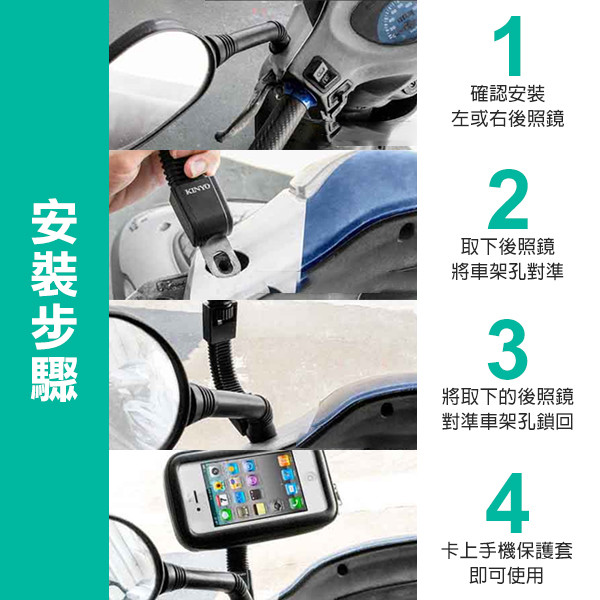 安裝步驟

KINYO

1
確認安裝
左或右後照鏡

2
取下後照鏡
將車架孔對準

3
將取下的後照鏡
對準車架孔鎖回

4
卡上手機保護套
即可使用