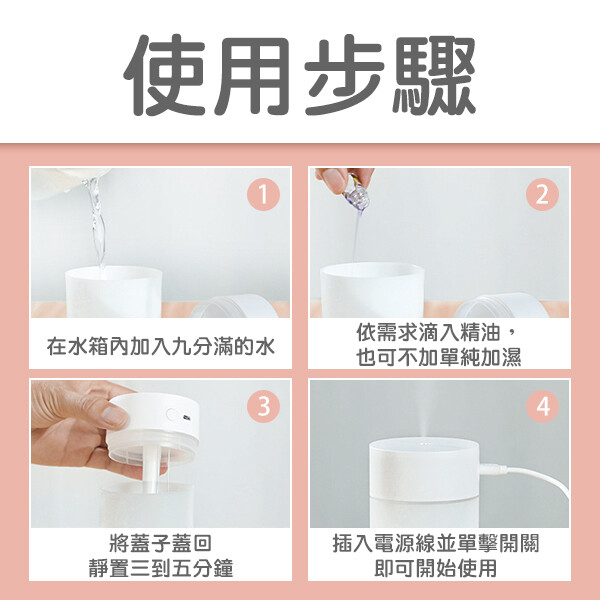 使用步驟

1

在水箱內加入九分滿的水

2

依需求滴入精油，
也可不加單純加濕

3

將蓋子蓋回
靜置三到五分鐘

4

插入電源線並單擊開關
即可開始使用