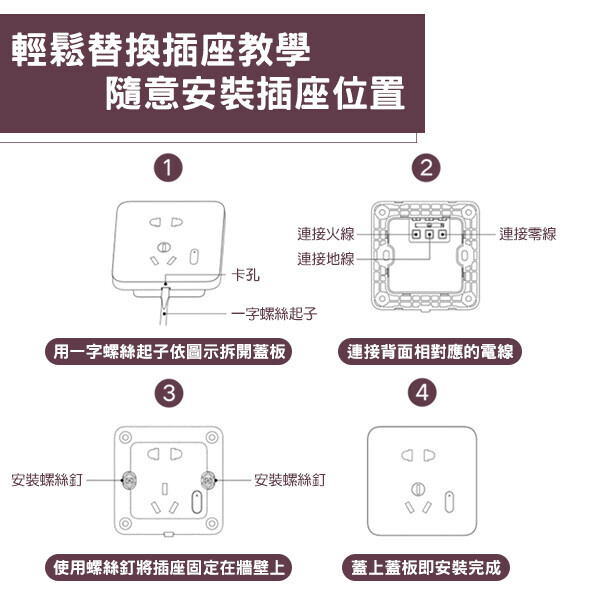 輕鬆替換插座教學
隨意安裝插座位置

1

卡孔
一字螺絲起子

用一字螺絲起子依圖示拆開蓋板

2

連接火線
連接地線
連接零線

連接背面相對應的電線

3

安裝螺絲釘
安裝螺絲釘

使用螺絲釘將插座固定在牆壁上

4

蓋上蓋板即安裝完成