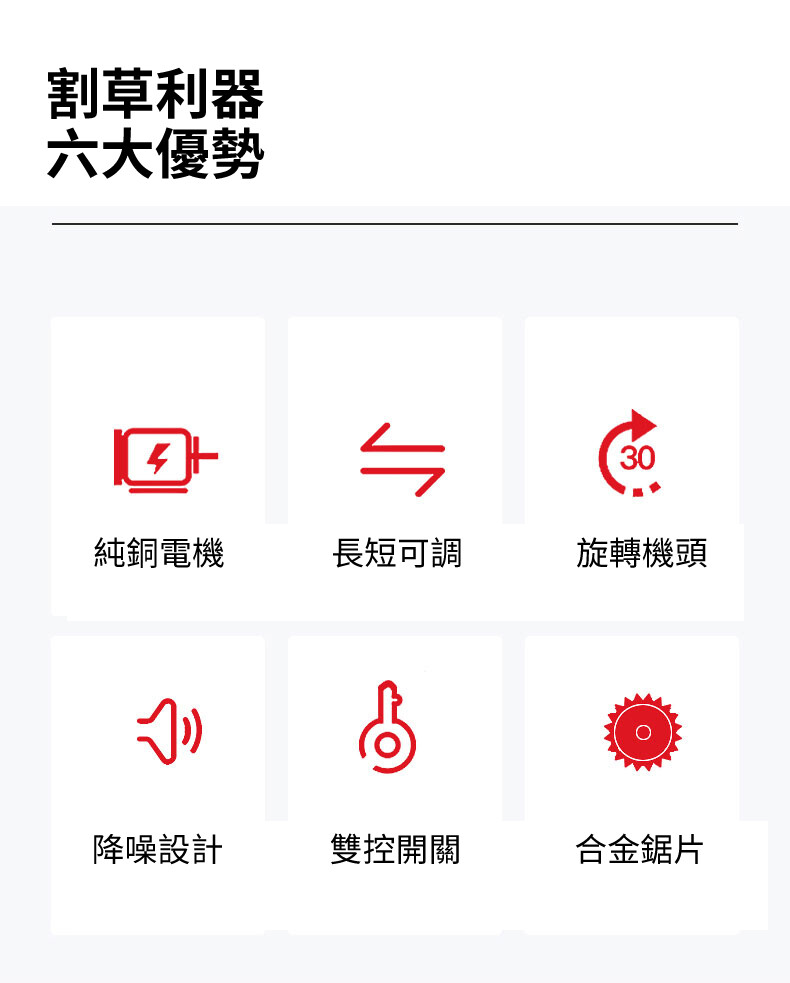 割草利器
六大優勢

30

純銅電機

長短可調

旋轉機頭

降噪設計

雙控開關

合金鋸片