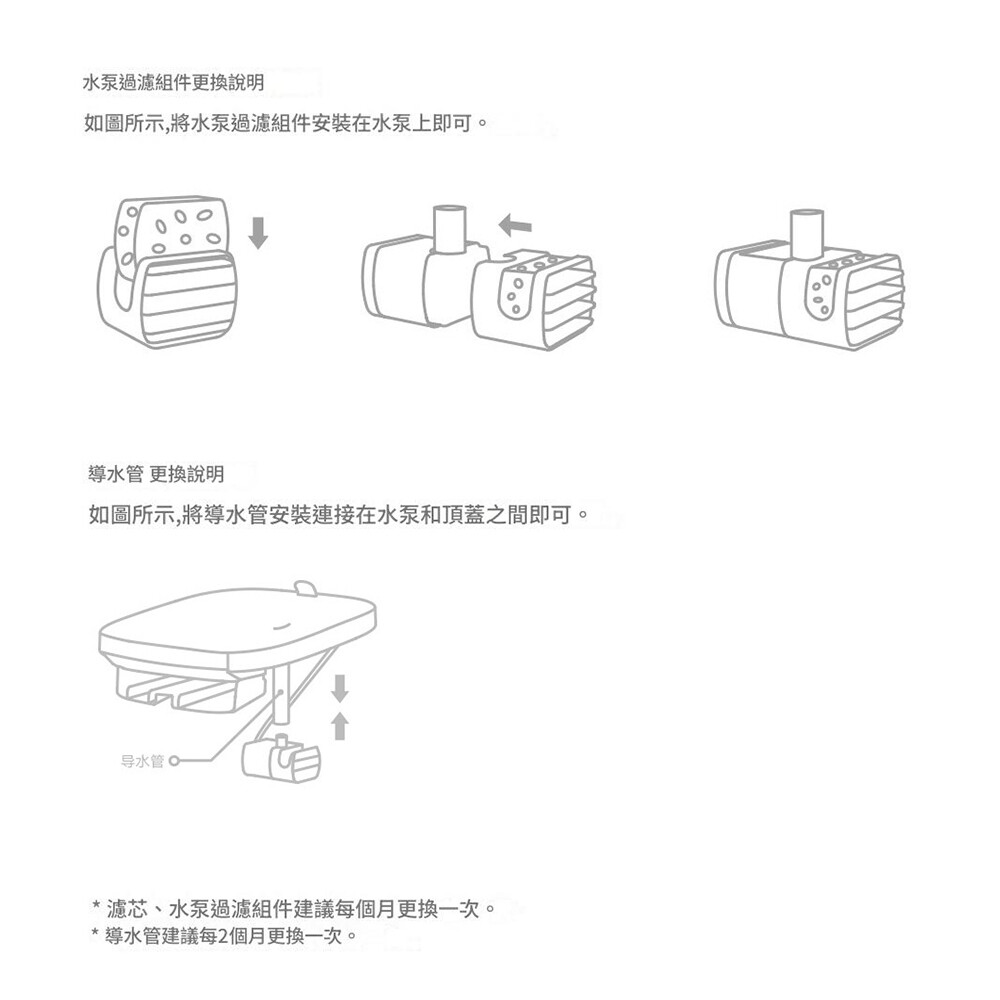 水泵過濾組件更換說明

如圖所示,將水泵過濾組件安裝在水泵上即可。

導水管 更換說明

如圖所示,將導水管安裝連接在水泵和頂蓋之間即可。

导水管

* 濾芯、水泵過濾組件建議每個月更換一次。
* 導水管建議每2個月更換一次。