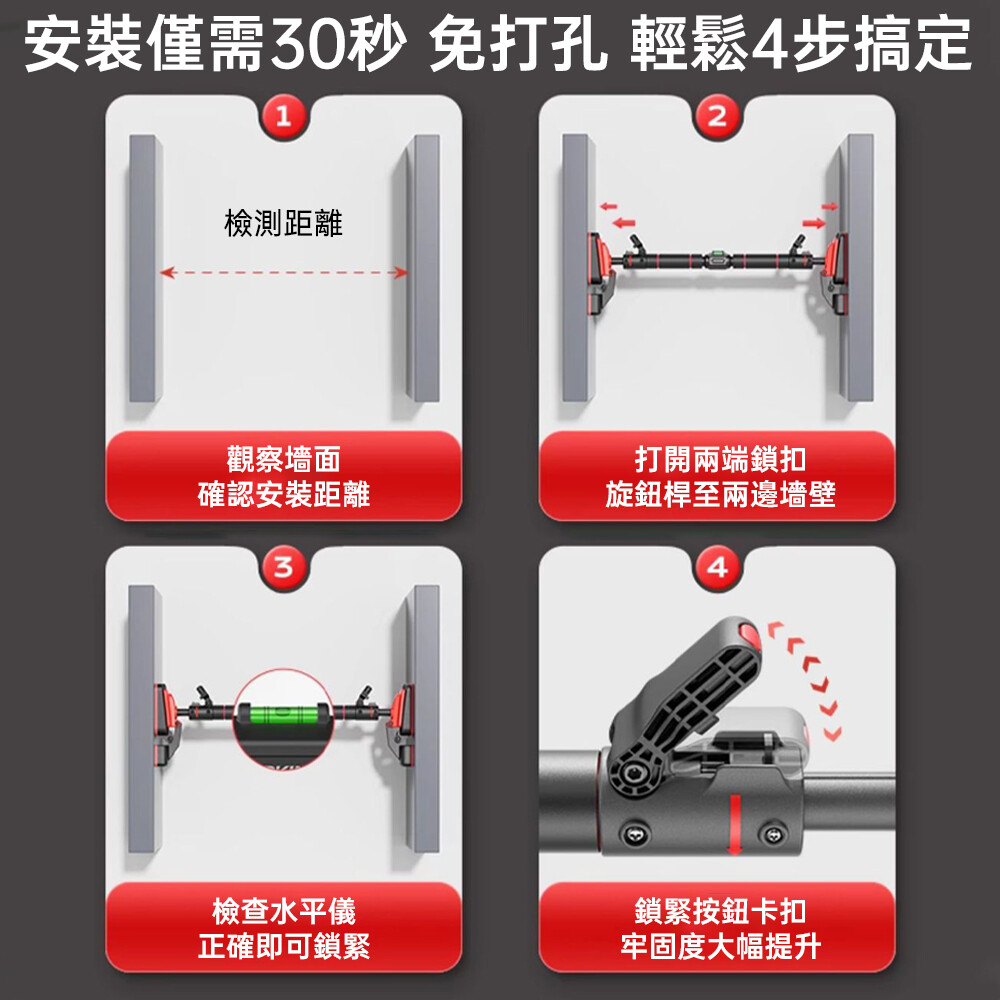 安裝僅需30秒 免打孔 輕鬆4步搞定

1

檢測距離

觀察墻面
確認安裝距離

2

打開兩端鎖扣
旋鈕桿至兩邊墻壁

3

檢查水平儀
正確即可鎖緊

4

鎖緊按鈕卡扣
牢固度大幅提升