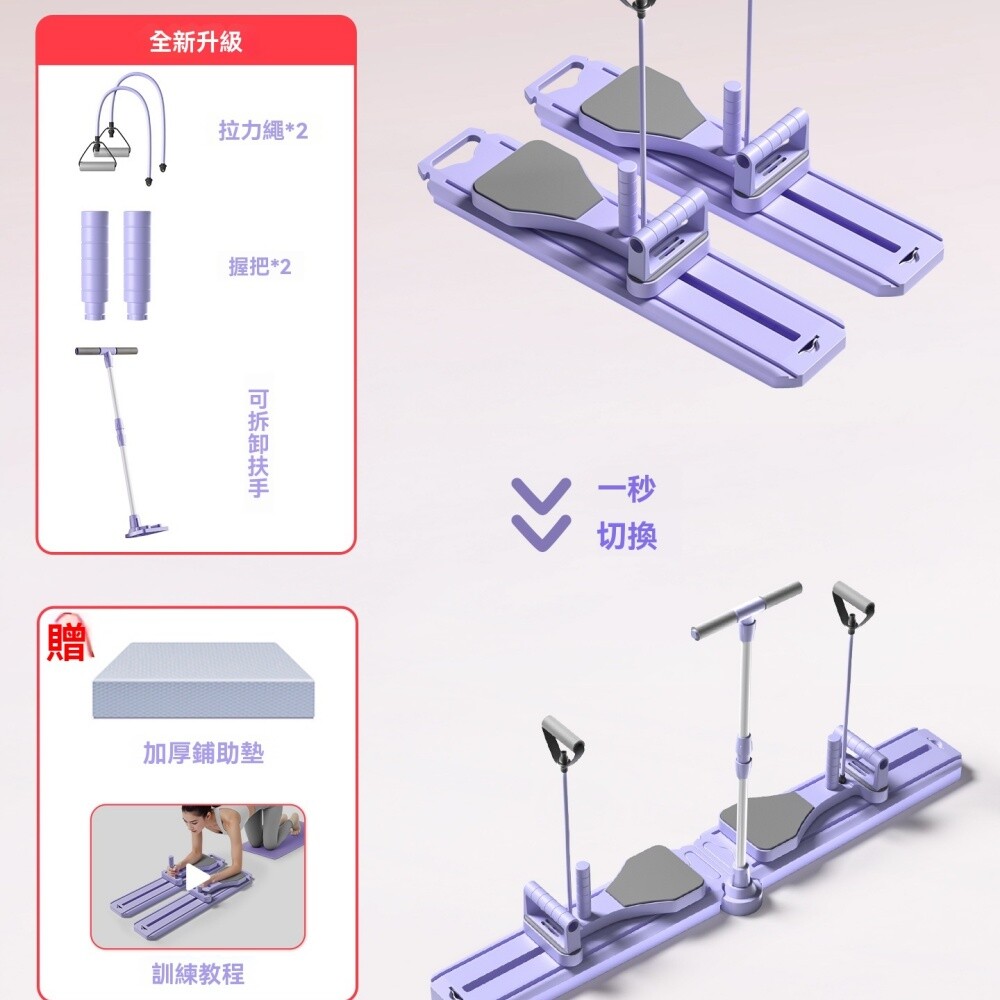 全新升級

拉力繩*2

握把*2

可拆卸扶手

一秒
切換

贈

加厚鋪助墊

訓練教程