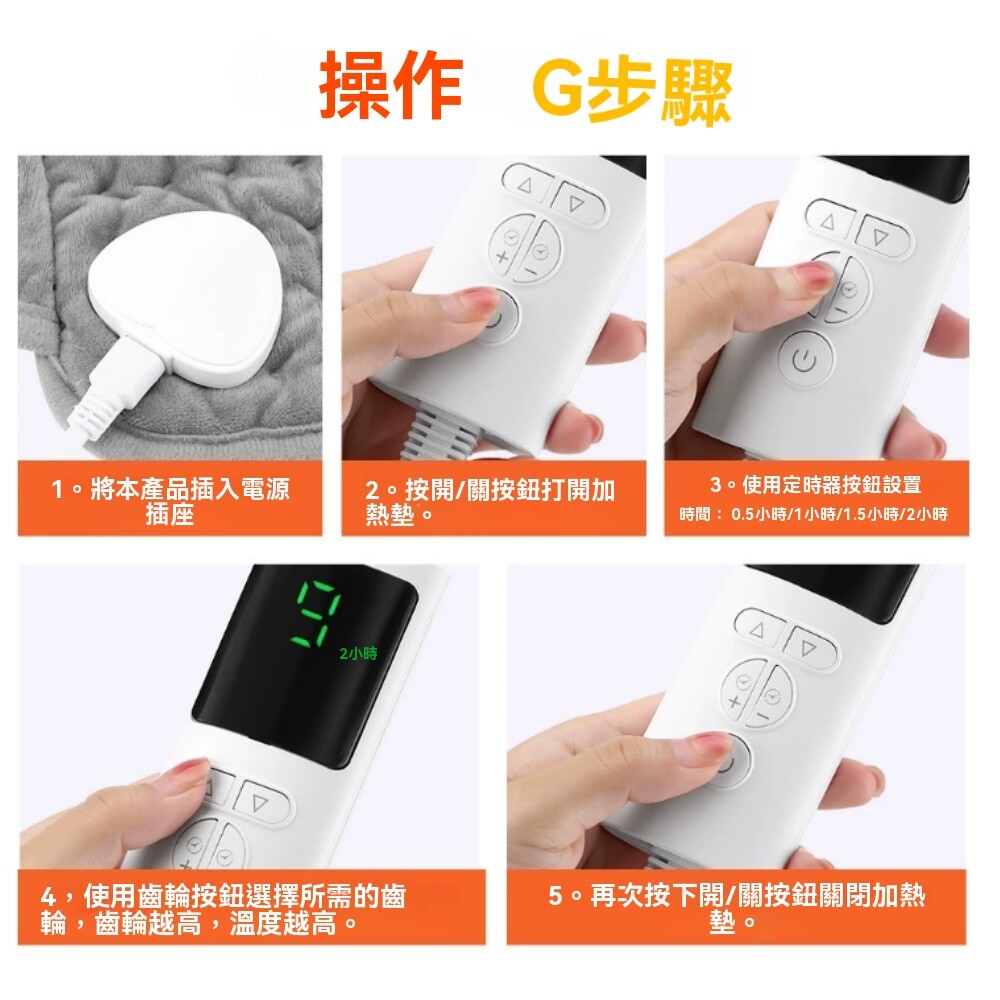 操作 G步驟

1。將本產品插入電源插座

2。按開/關按鈕打開加熱墊。

3。使用定時器按鈕設置
時間： 0.5小時/1小時/1.5小時/2小時

9
2小時

4，使用齒輪按鈕選擇所需的齒輪，齒輪越高，溫度越高。

5。再次按下開/關按鈕關閉加熱墊。