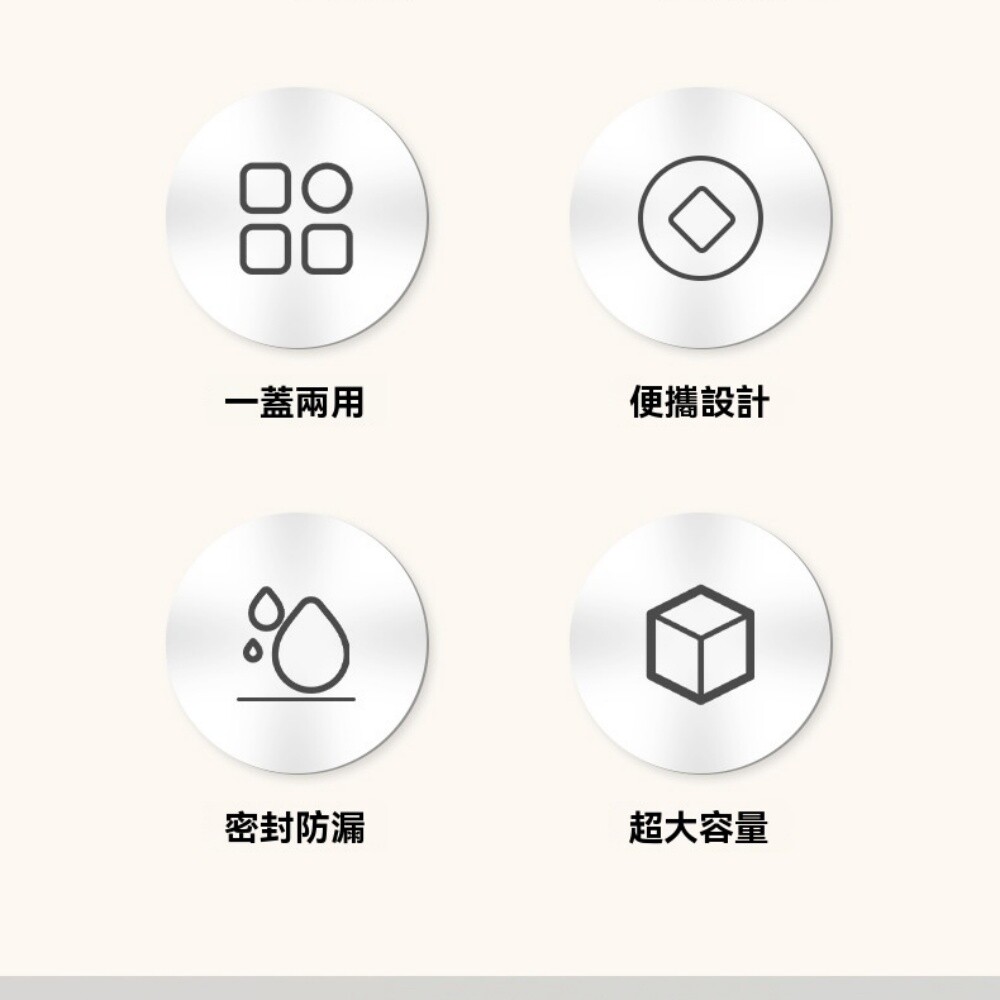 一蓋兩用

便攜設計

密封防漏

超大容量