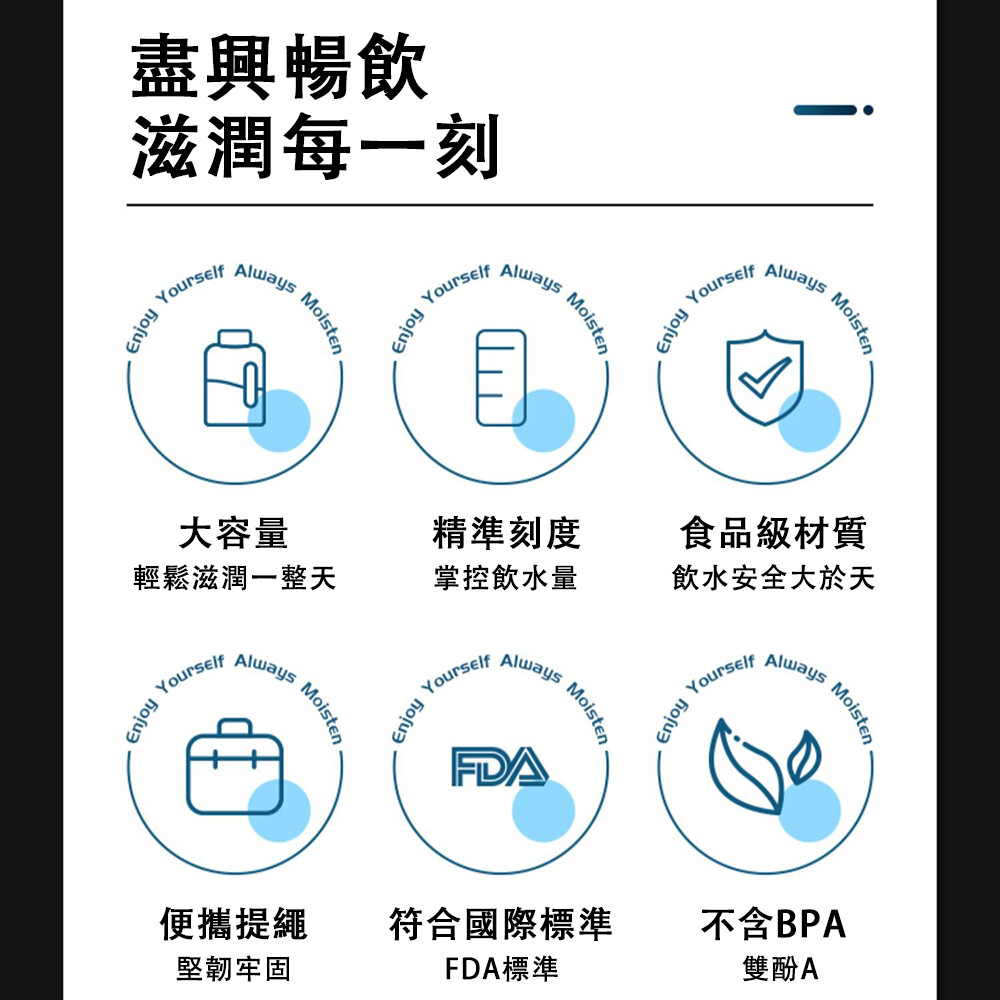 盡興暢飲
滋潤每一刻

Enjoy Yourself Always Moisten

大容量
輕鬆滋潤一整天

Enjoy Yourself Always Moisten

精準刻度
掌控飲水量

Enjoy Yourself Always Moisten

食品級材質
飲水安全大於天

Enjoy Yourself Always Moisten

便攜提繩
堅韌牢固

Enjoy Yourself Always Moisten

FDA

符合國際標準
FDA標準

Enjoy Yourself Always Moisten

不含BPA
雙酚A