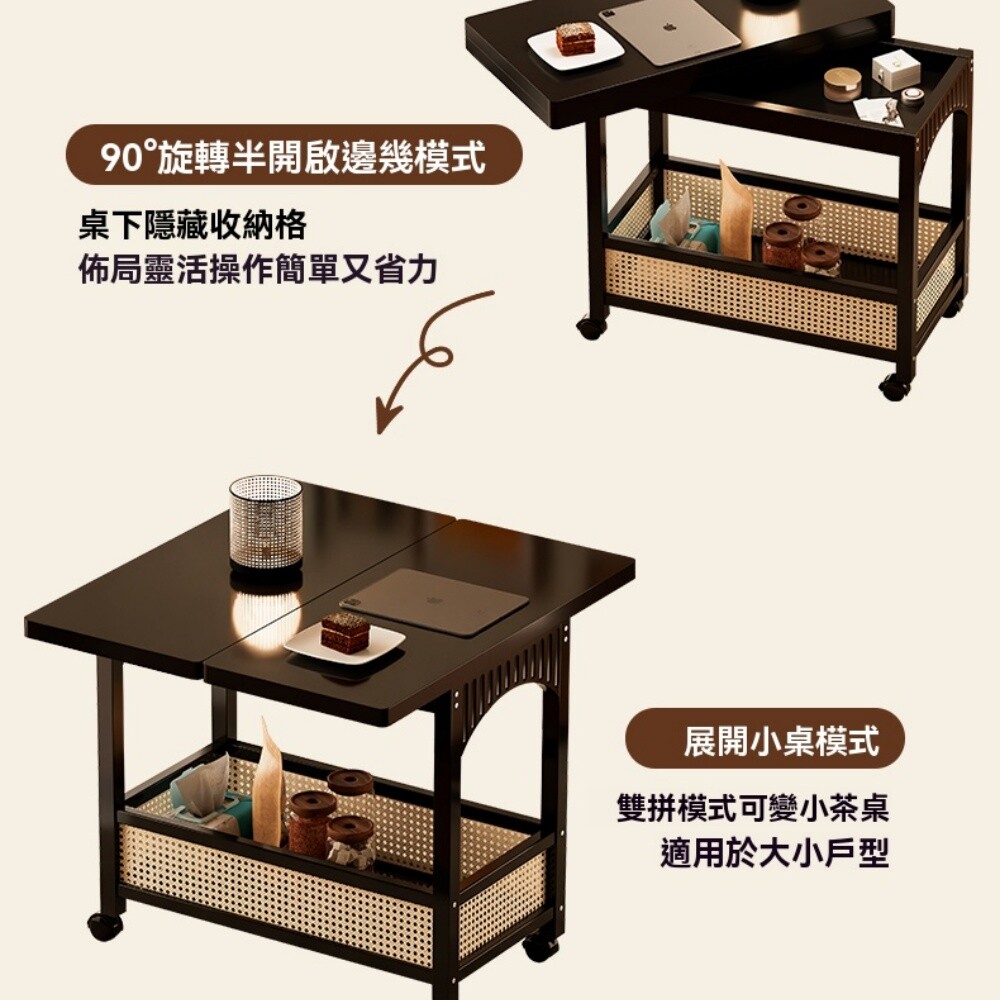 90°旋轉半開啟邊幾模式

桌下隱藏收納格
佈局靈活操作簡單又省力

展開小桌模式

雙拼模式可變小茶桌
適用於大小戶型