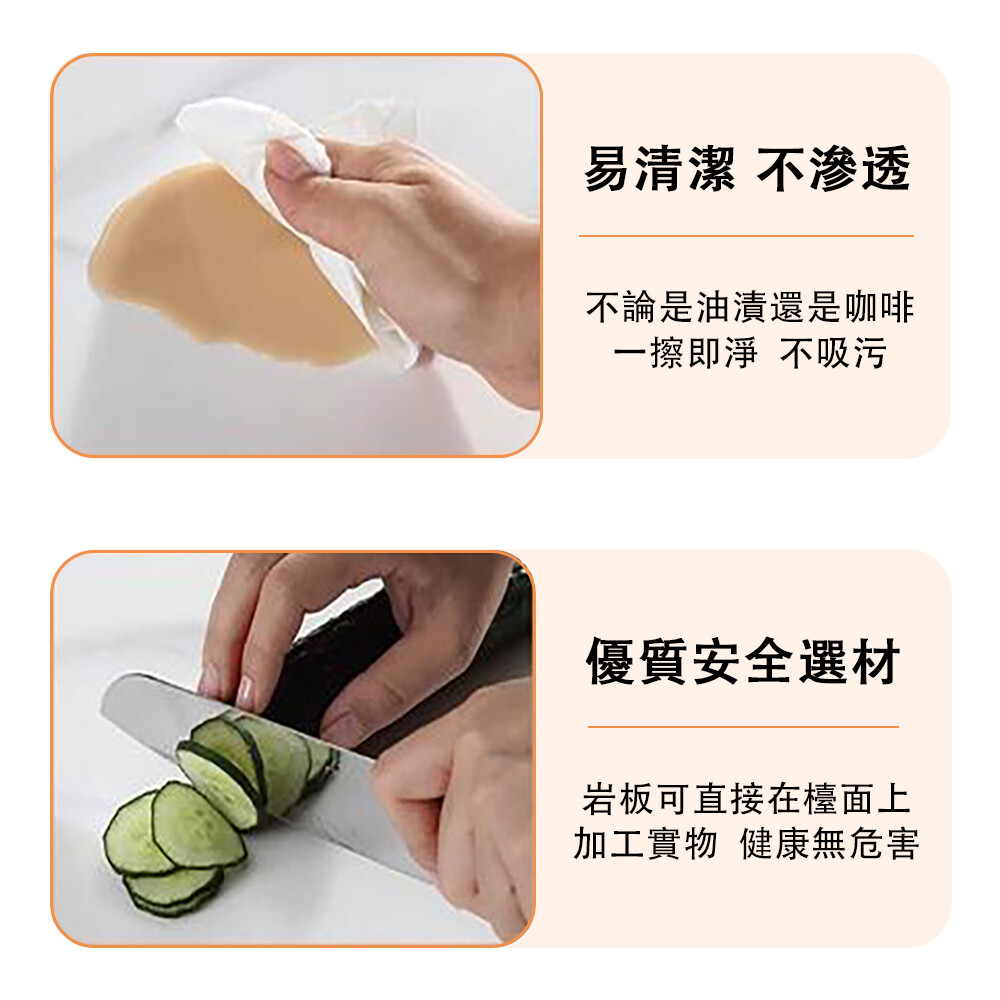 易清潔 不滲透

不論是油漬還是咖啡
一擦即淨 不吸污

優質安全選材

岩板可直接在檯面上
加工實物 健康無危害