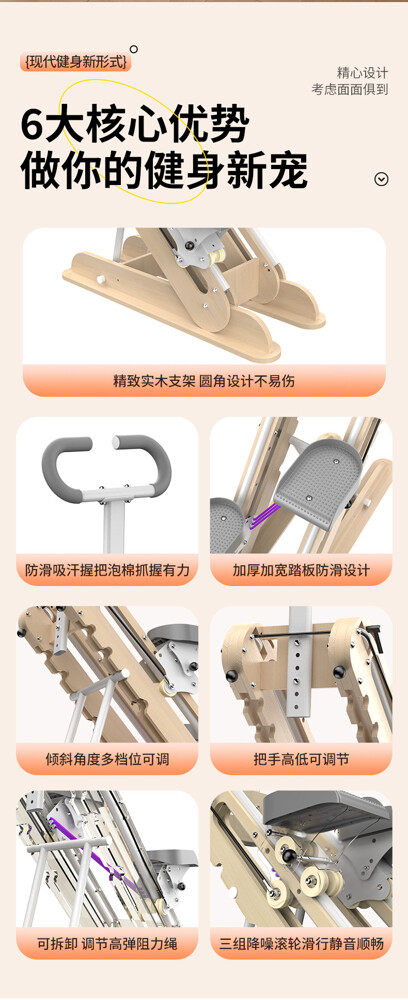 {现代健身新形式}

精心设计
考虑面面俱到

6大核心优势
做你的健身新宠

精致实木支架 圆角设计不易伤

防滑吸汗握把泡棉抓握有力

加厚加宽踏板防滑设计

倾斜角度多档位可调

把手高低可调节

可拆卸 调节高弹阻力绳

三组降噪滚轮滑行静音顺畅