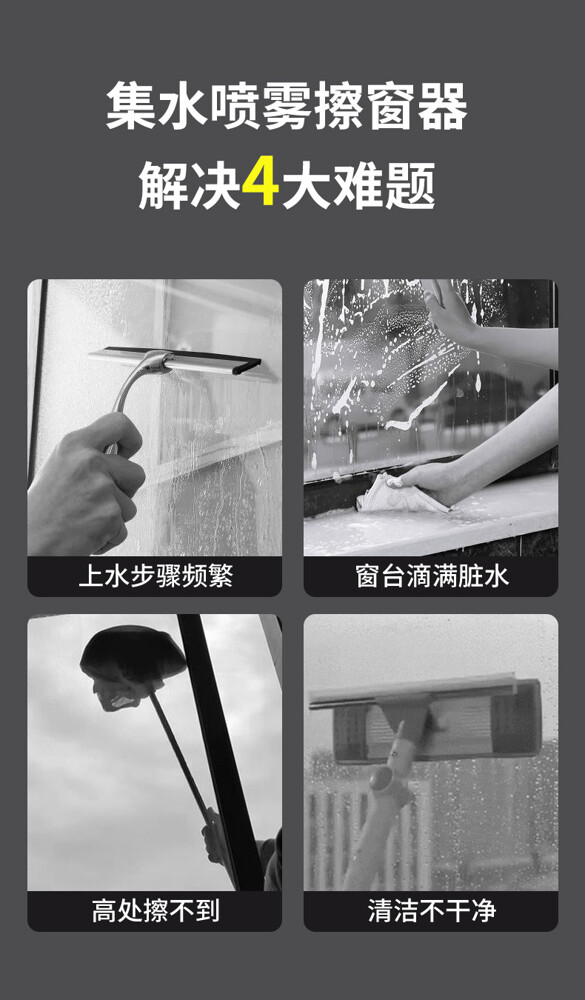 集水喷雾擦窗器
解决4大难题

上水步骤频繁

窗台滴满脏水

高处擦不到

清洁不干净