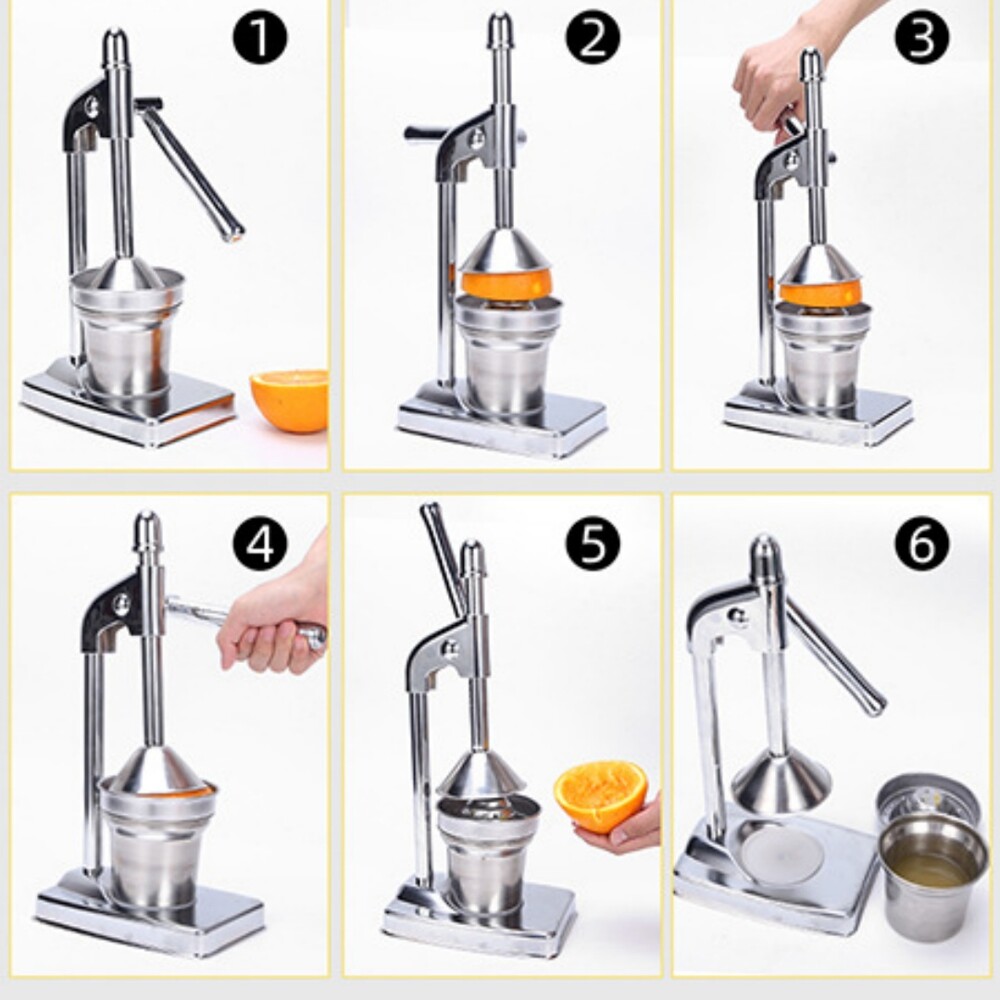 1

2

3

4

5

6