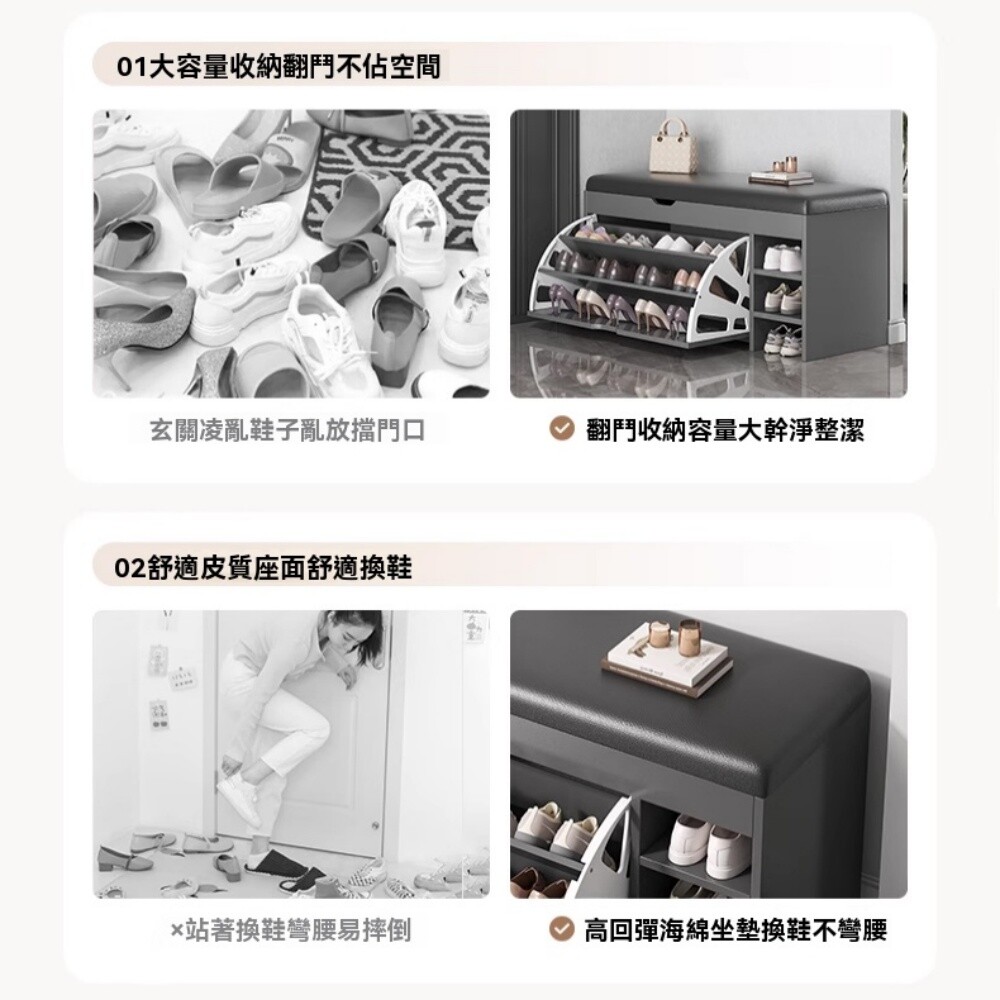 01大容量收納翻門不佔空間

玄關凌亂鞋子亂放擋門口

翻門收納容量大幹淨整潔

02舒適皮質座面舒適換鞋

×站著換鞋彎腰易摔倒

高回彈海綿坐墊換鞋不彎腰