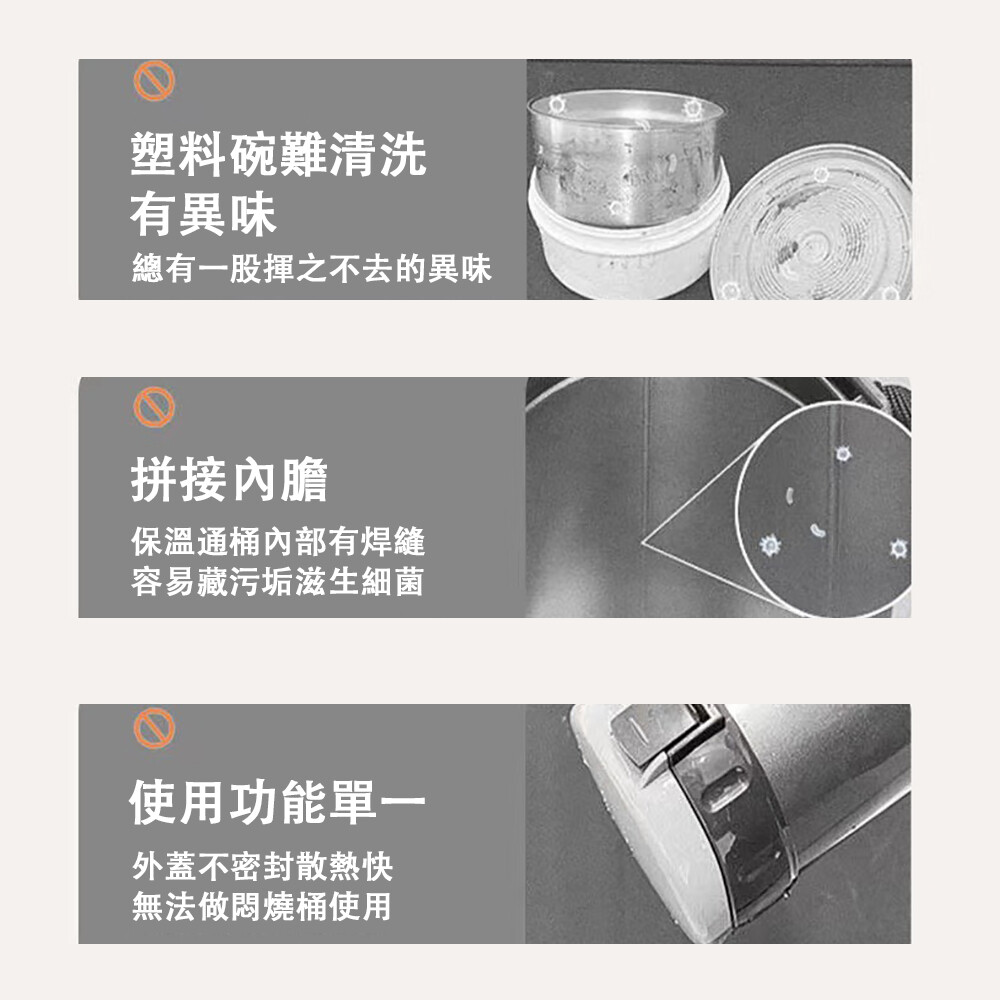 塑料碗難清洗
有異味

總有一股揮之不去的異味

拼接內膽

保溫通桶內部有焊縫
容易藏污垢滋生細菌

使用功能單一

外蓋不密封散熱快
無法做悶燒桶使用