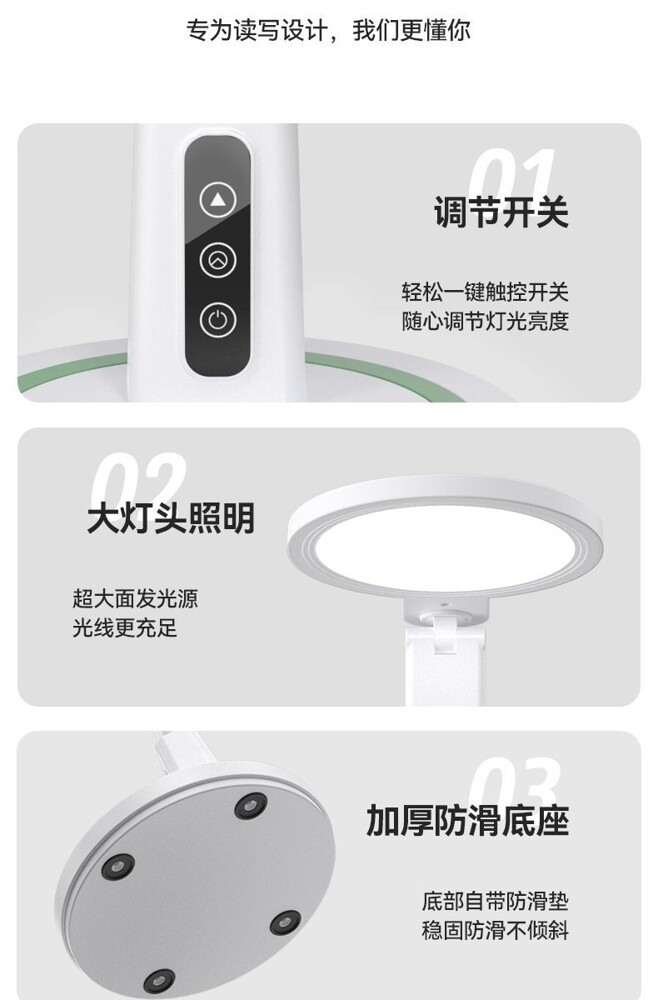 专为读写设计，我们更懂你

01
调节开关

轻松一键触控开关
随心调节灯光亮度

02
大灯头照明

超大面发光源
光线更充足

03
加厚防滑底座

底部自带防滑垫
稳固防滑不倾斜