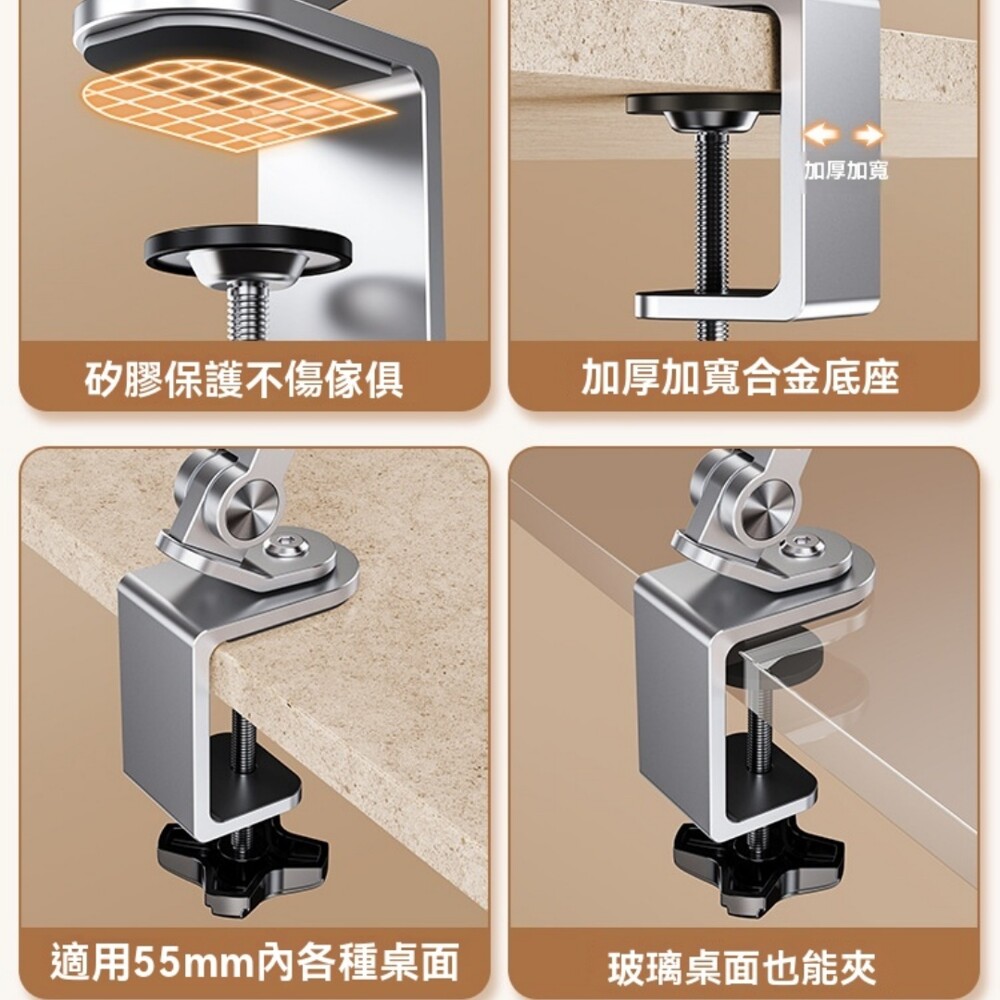 矽膠保護不傷傢俱

加厚加寬

加厚加寬合金底座

適用55mm內各種桌面

玻璃桌面也能夾