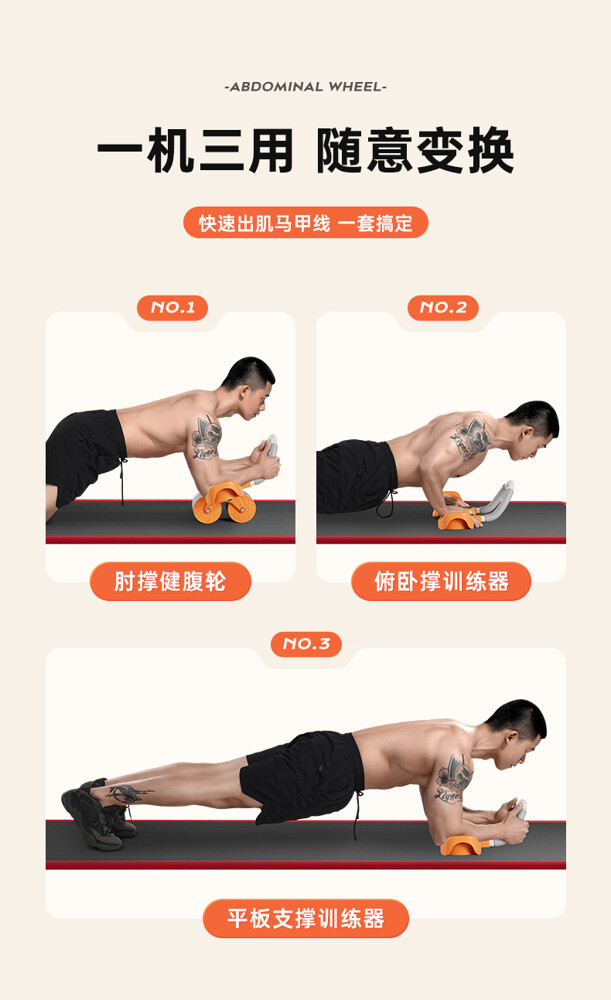 -ABDOMINAL WHEEL-

一机三用 随意变换

快速出肌马甲线 一套搞定

NO.1

肘撑健腹轮

NO.2

俯卧撑训练器

NO.3

平板支撑训练器